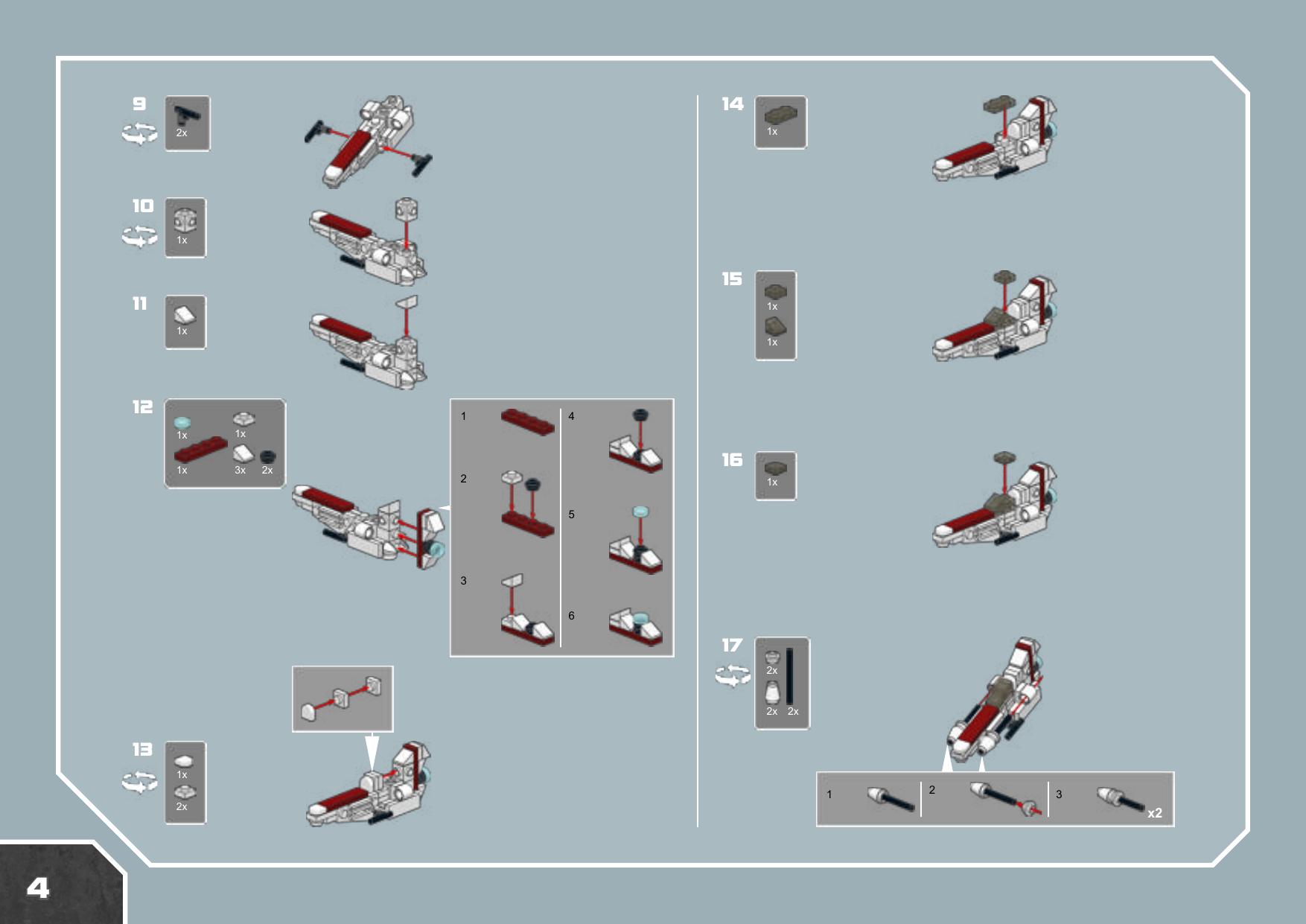 9
2x

10
1x

11
1x

12
1x
1x
1x
3x
2x

1
2
3
4
5
6

13
1x
2x

14
1x

15
1x
1x

16
1x

17
2x
2x
2x

1
2
3
x2

4