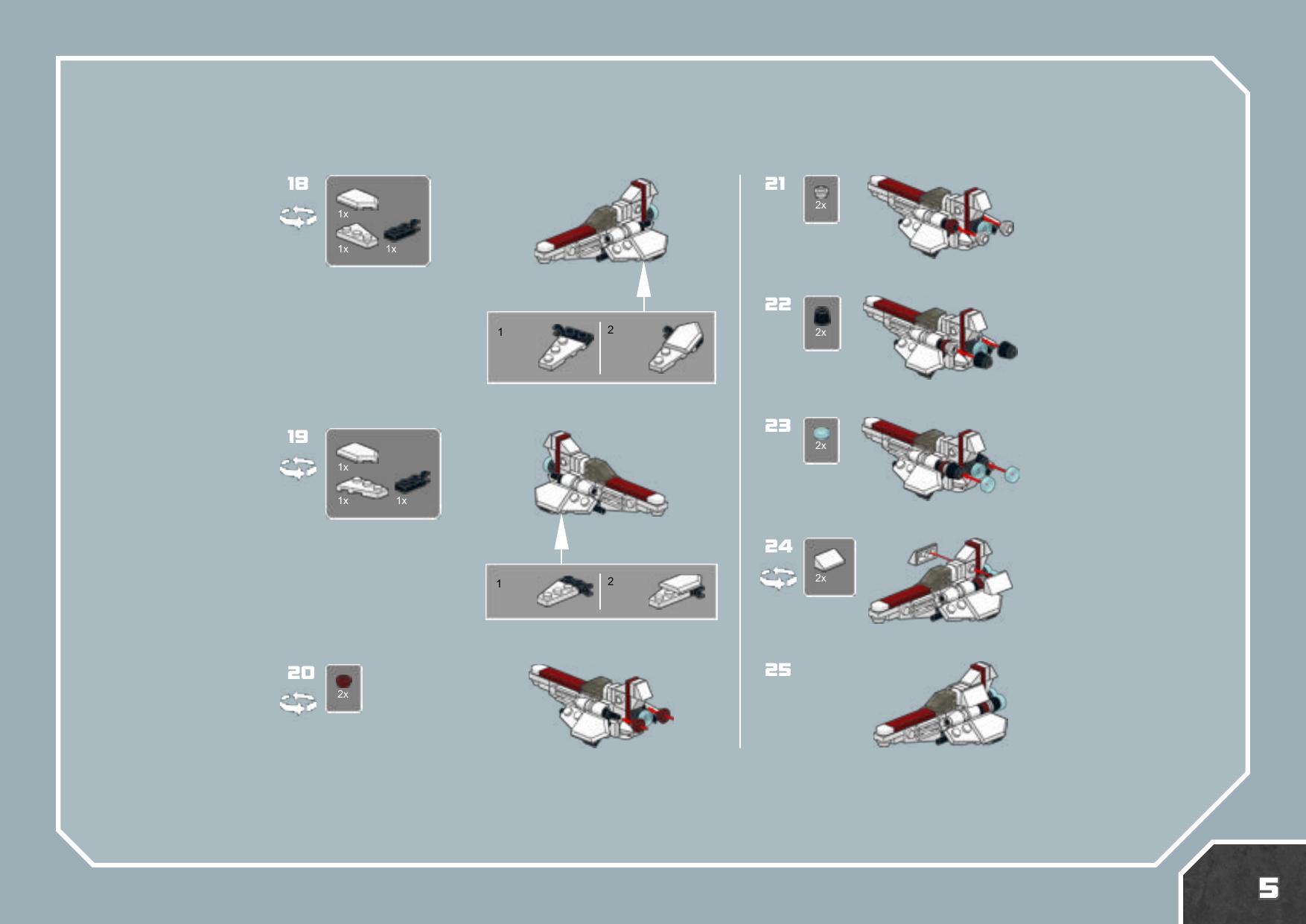 18

1x

1x 1x

1 2

19

1x

1x 1x

1 2

20

2x

21

2x

22

2x

23

2x

24

2x

25

5