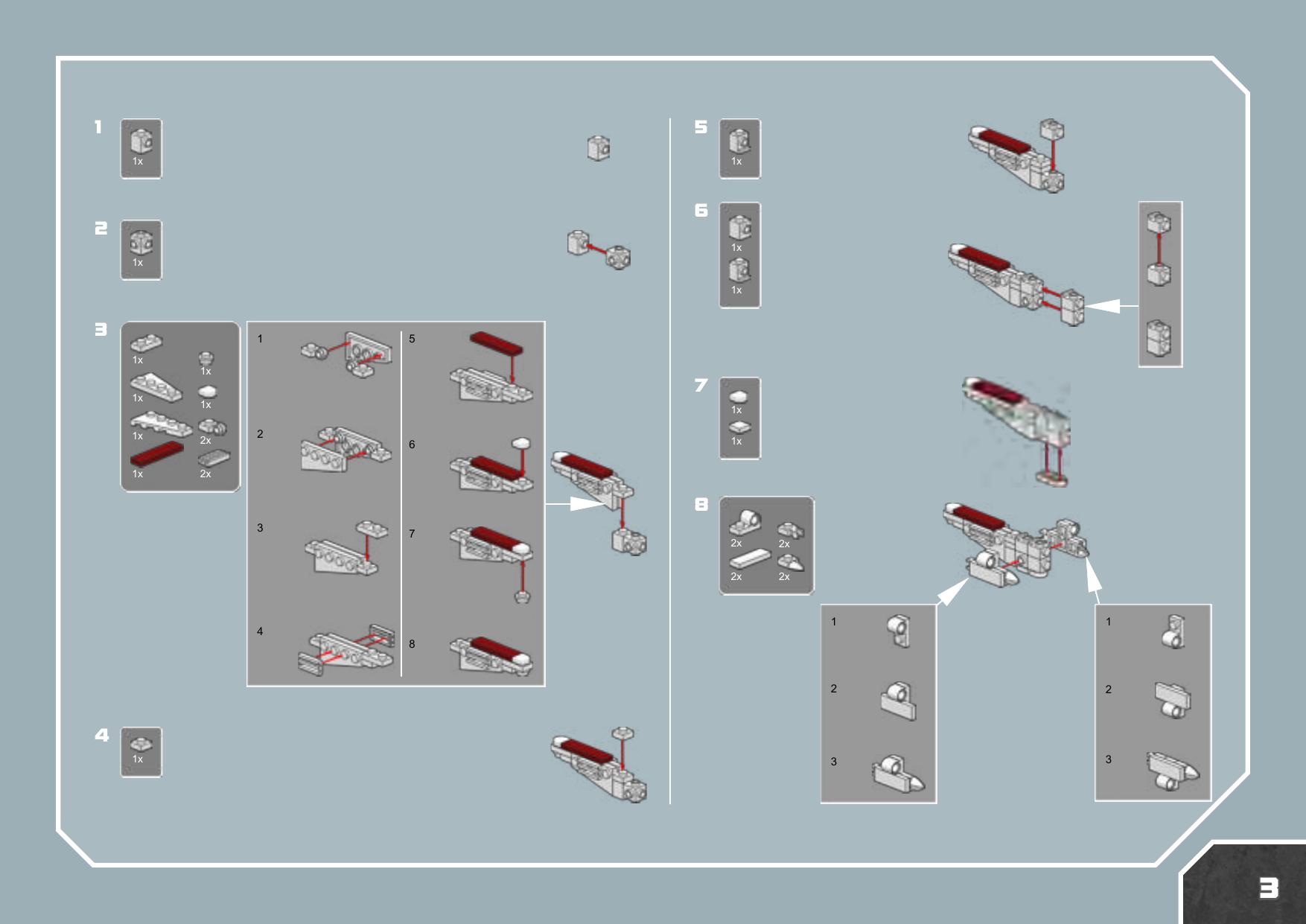 1
1x

2
1x

3
1x
1x
1x
1x
1x
1x
2x
2x

1
2
3
4
5
6
7
8

4
1x

5
1x

6
1x
1x

7
1x
1x

8
2x
2x
2x
2x

1
2
3

1
2
3

3