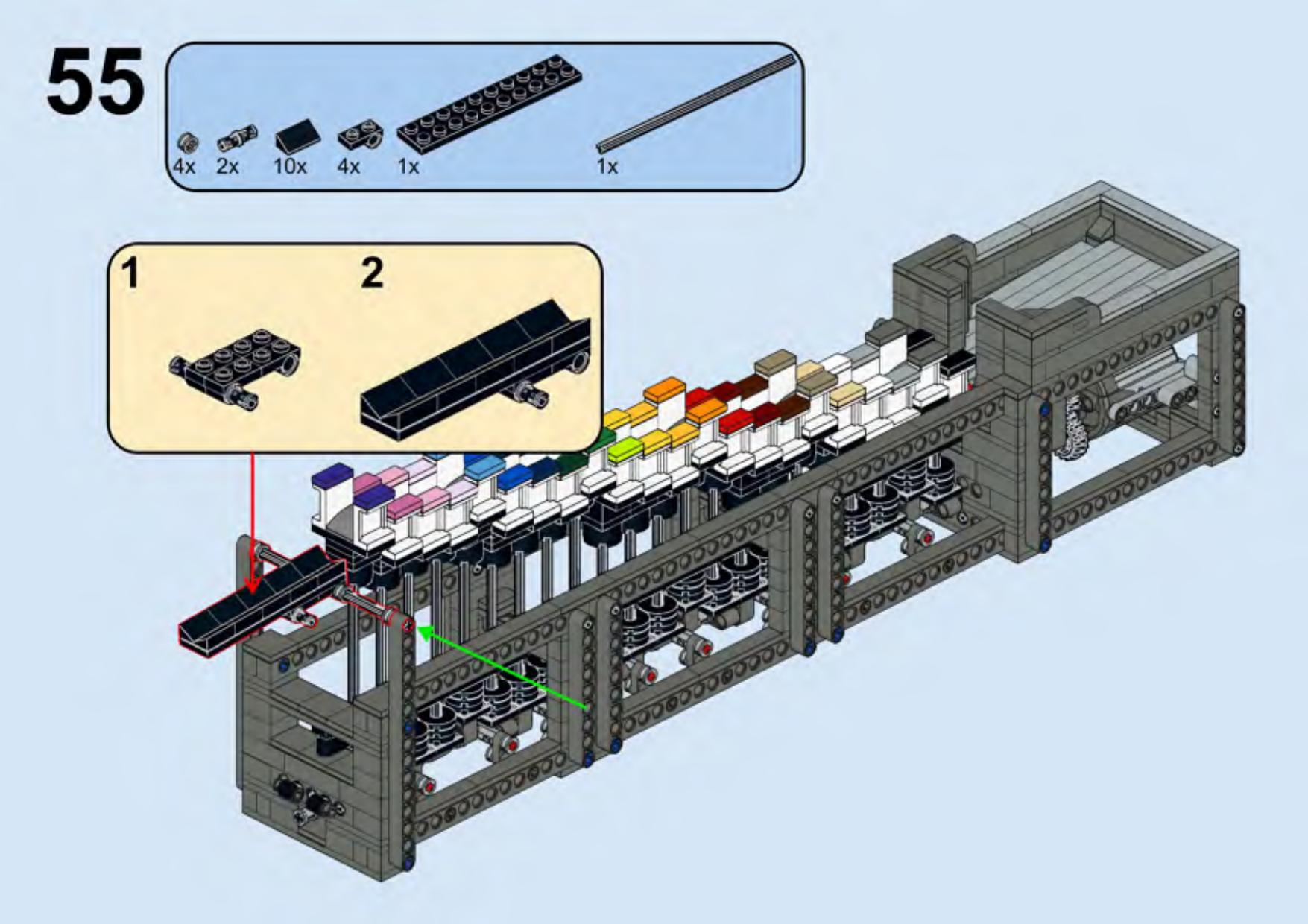 55

4x 2x 10x 4x 1x 1x

1 2