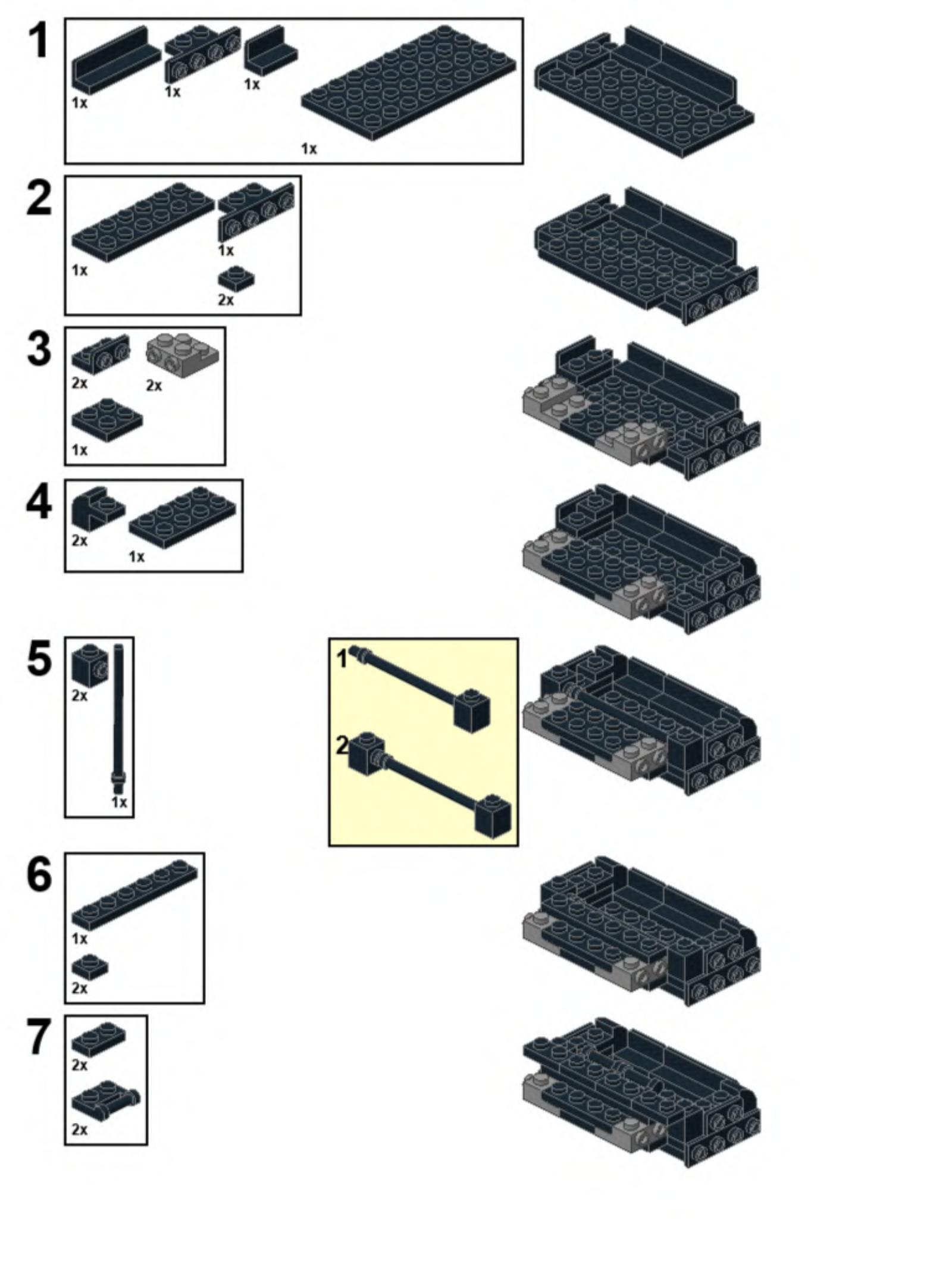 1
1x
1x
1x
1x

2
1x
1x
2x

3
2x
2x
1x

4
2x
1x

5
2x
1x
1
2

6
1x
2x

7
2x
2x