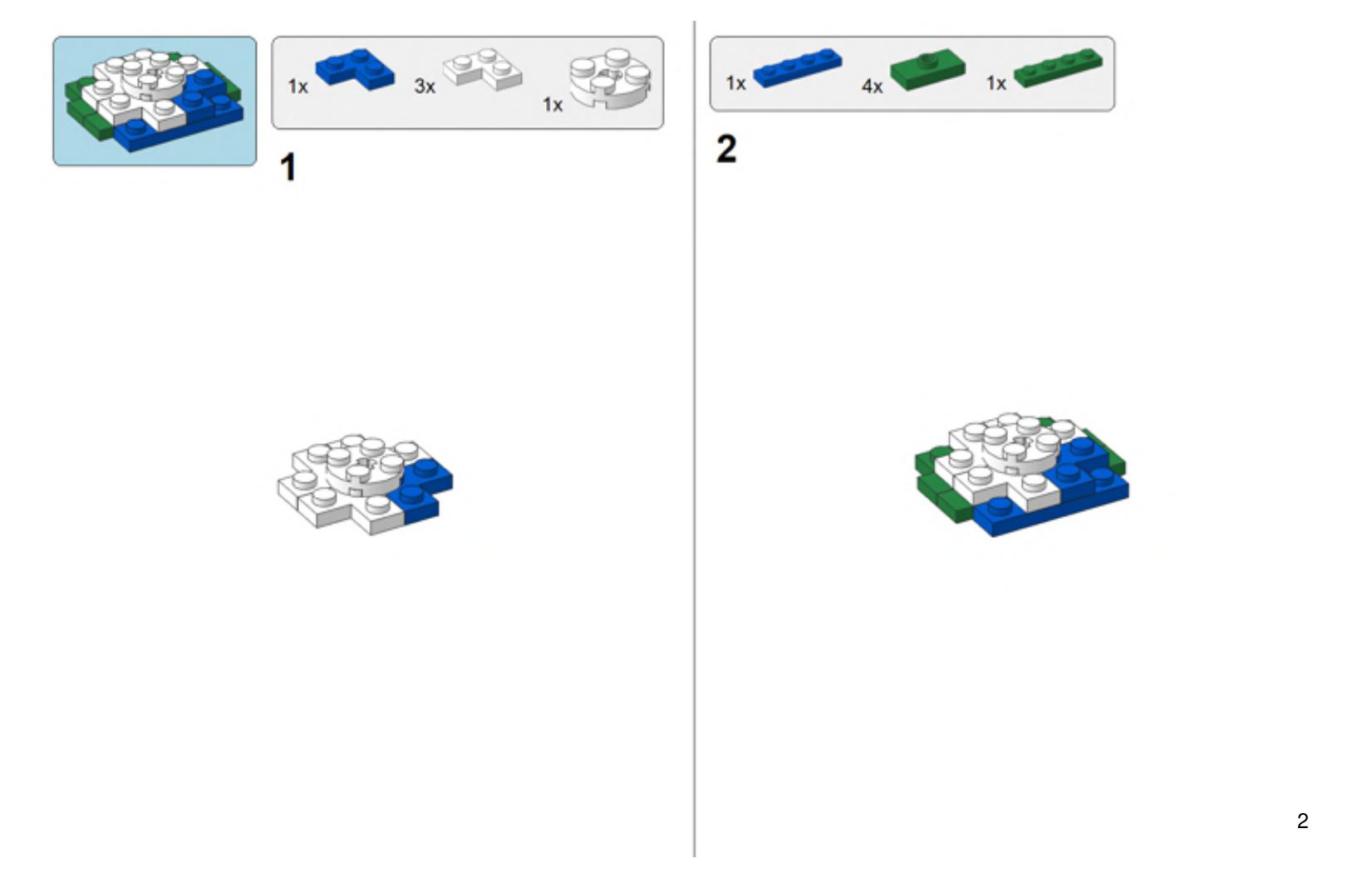 1x 3x 1x

1

1x 4x 1x

2

2