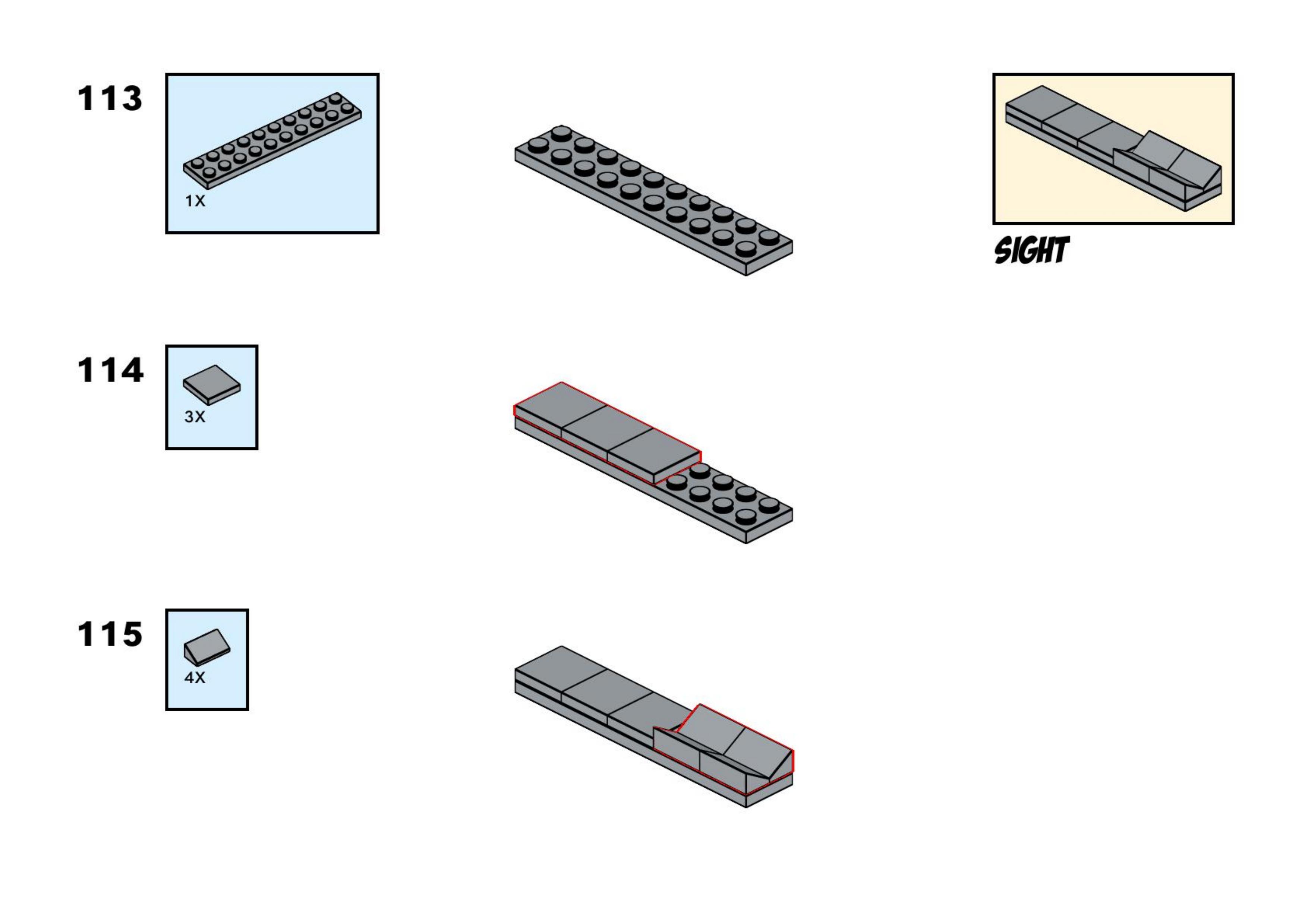 113

1X

SIGHT

114

3X

115

4X