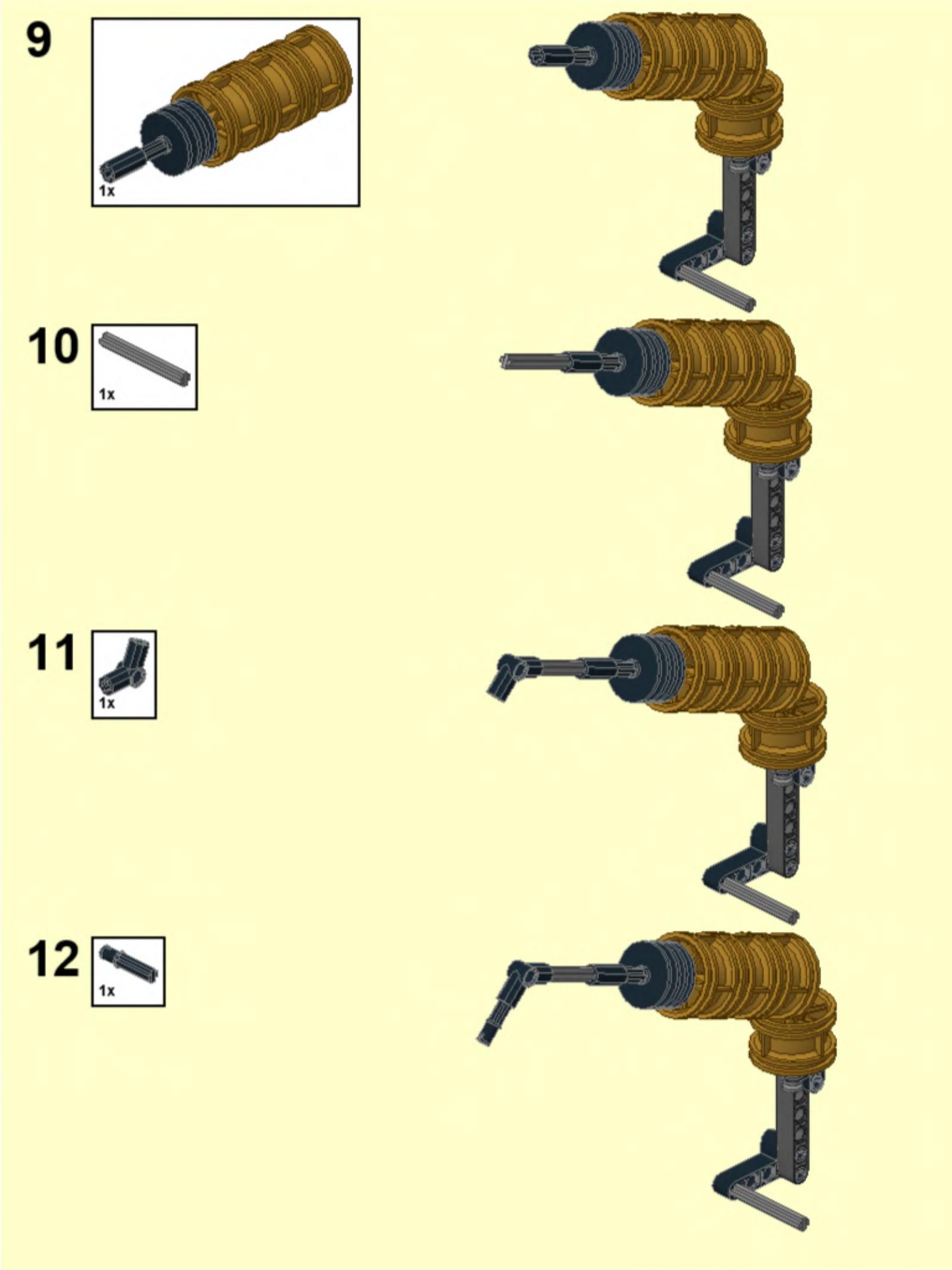 9

1x

10

1x

11

1x

12

1x