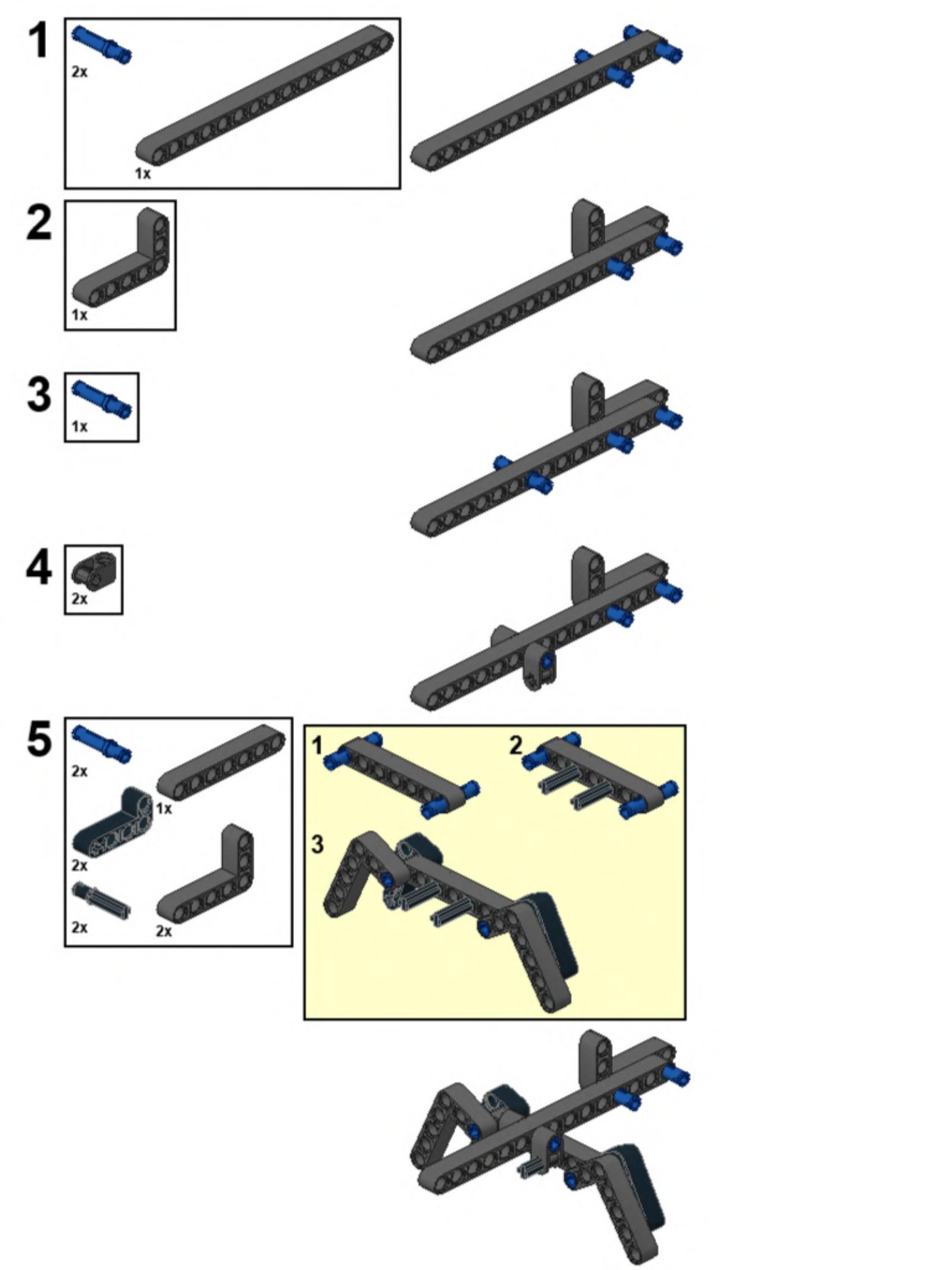 1
2x
1x

2
1x

3
1x

4
2x

5
2x
1x
2x
2x
2x

1
2
3