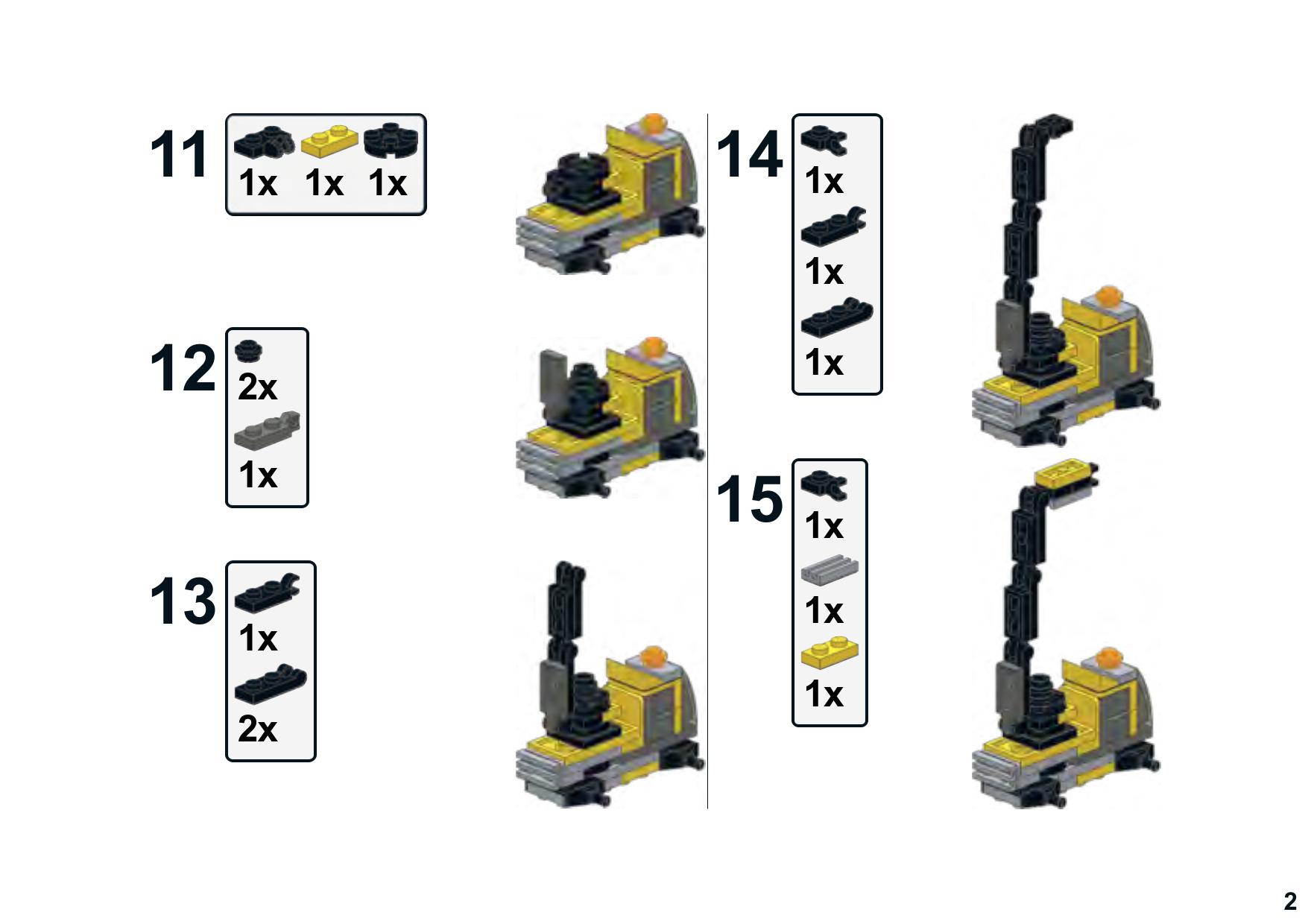 11
1x 1x 1x

12
2x
1x

13
1x
2x

14
1x
1x
1x

15
1x
1x
1x

2