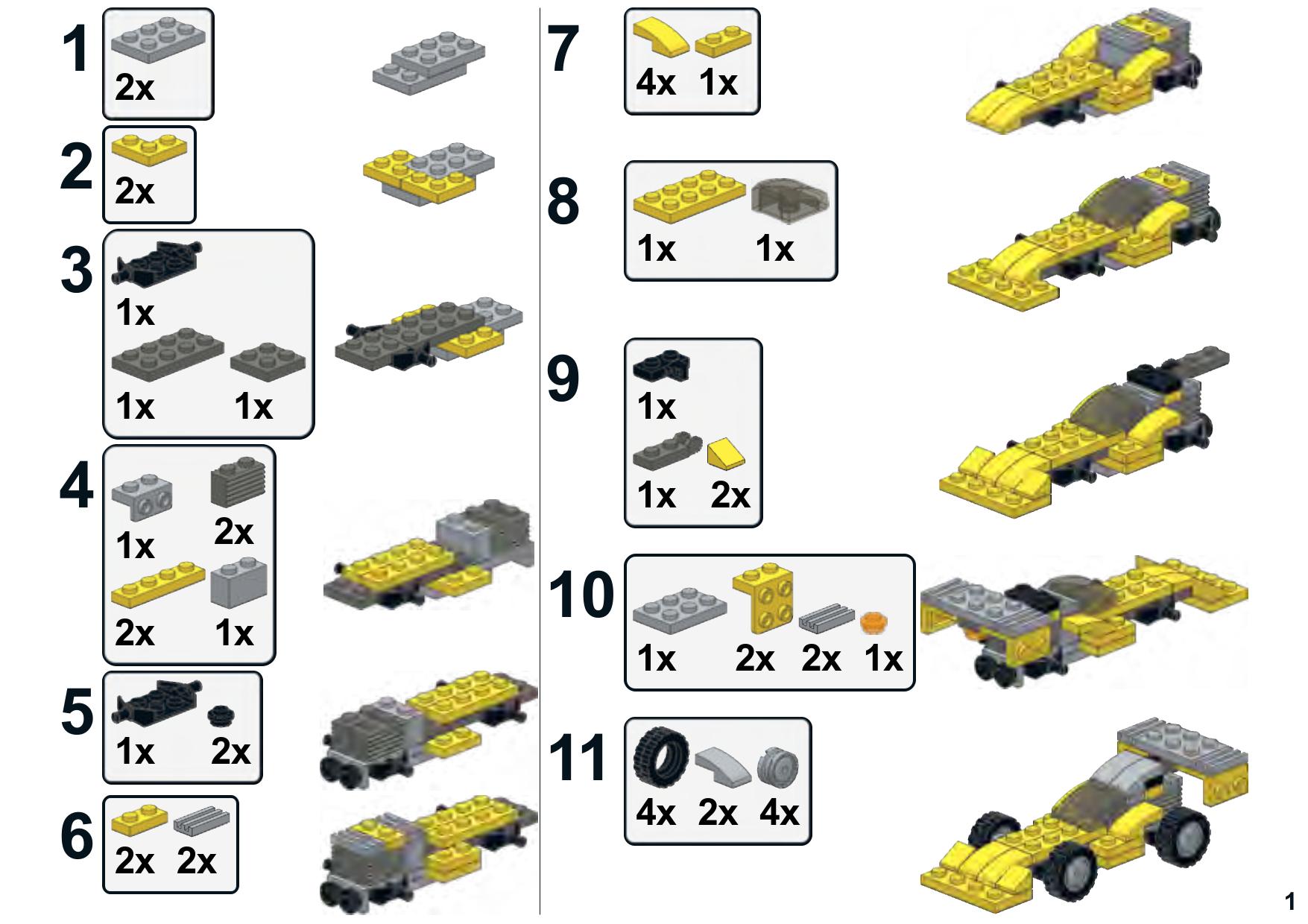 1
2x

2
2x

3
1x
1x 1x

4
1x 2x
2x 1x

5
1x 2x

6
2x 2x

7
4x 1x

8
1x 1x

9
1x
1x 2x

10
1x 2x 2x 1x

11
4x 2x 4x

1