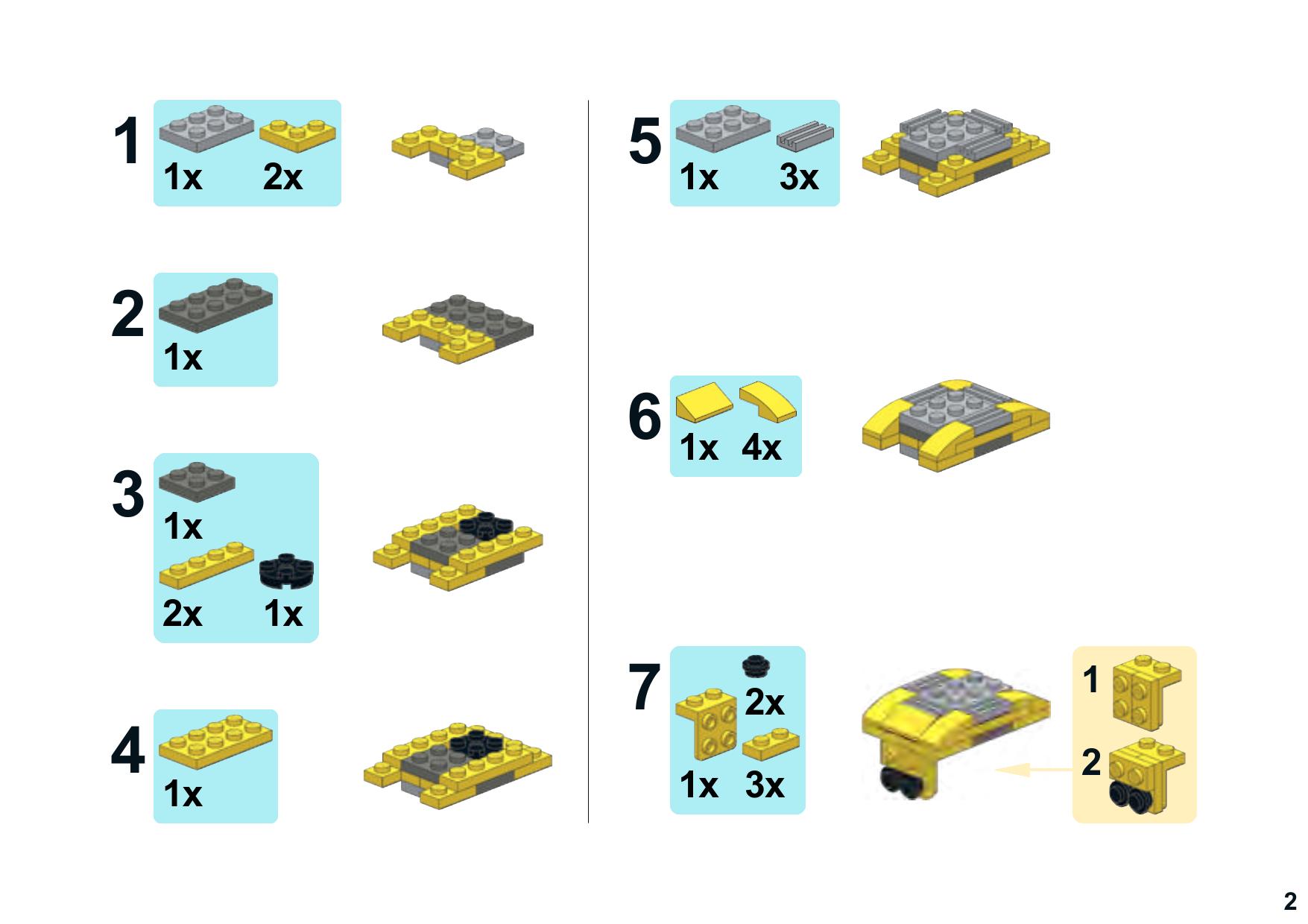 1
1x 2x

2
1x

3
1x
2x 1x

4
1x

5
1x 3x

6
1x 4x

7
2x
1x 3x

1
2

2