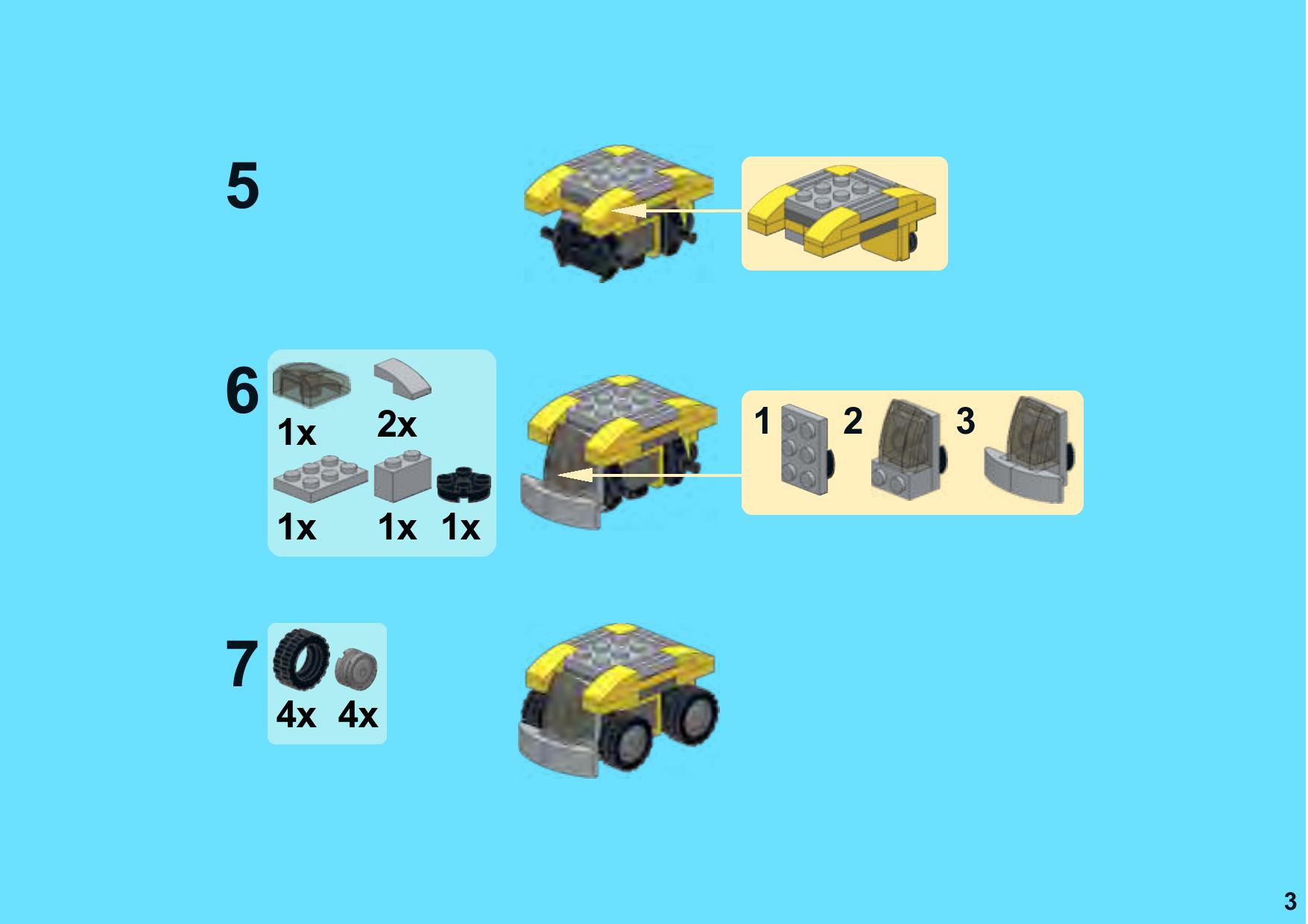 5

6

1x 2x

1x 1x 1x

1 2 3

7

4x 4x

3