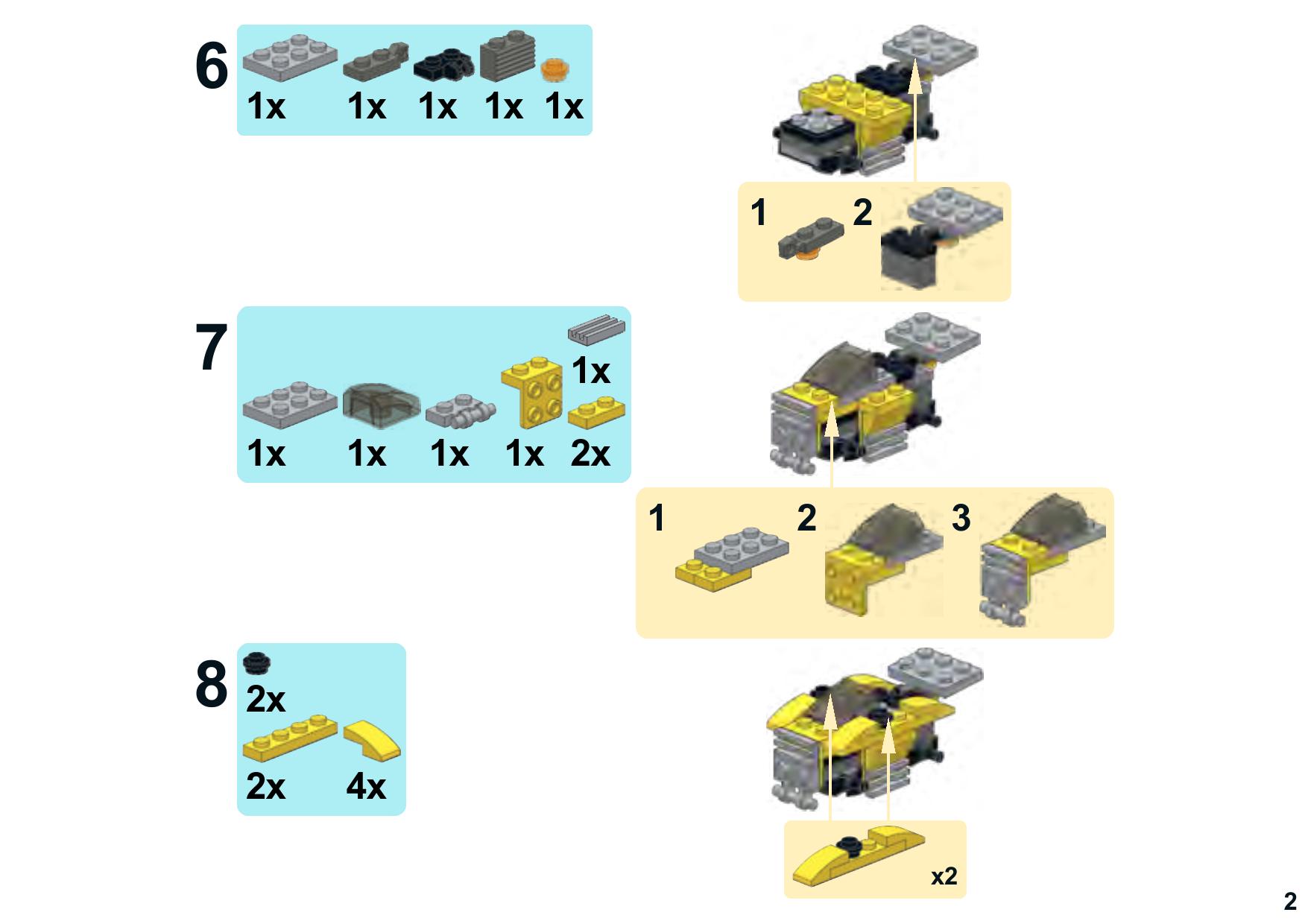 6
1x 1x 1x 1x 1x

1 2

7
1x
1x 1x 1x 1x 2x

1 2 3

8
2x
2x 4x

x2

2