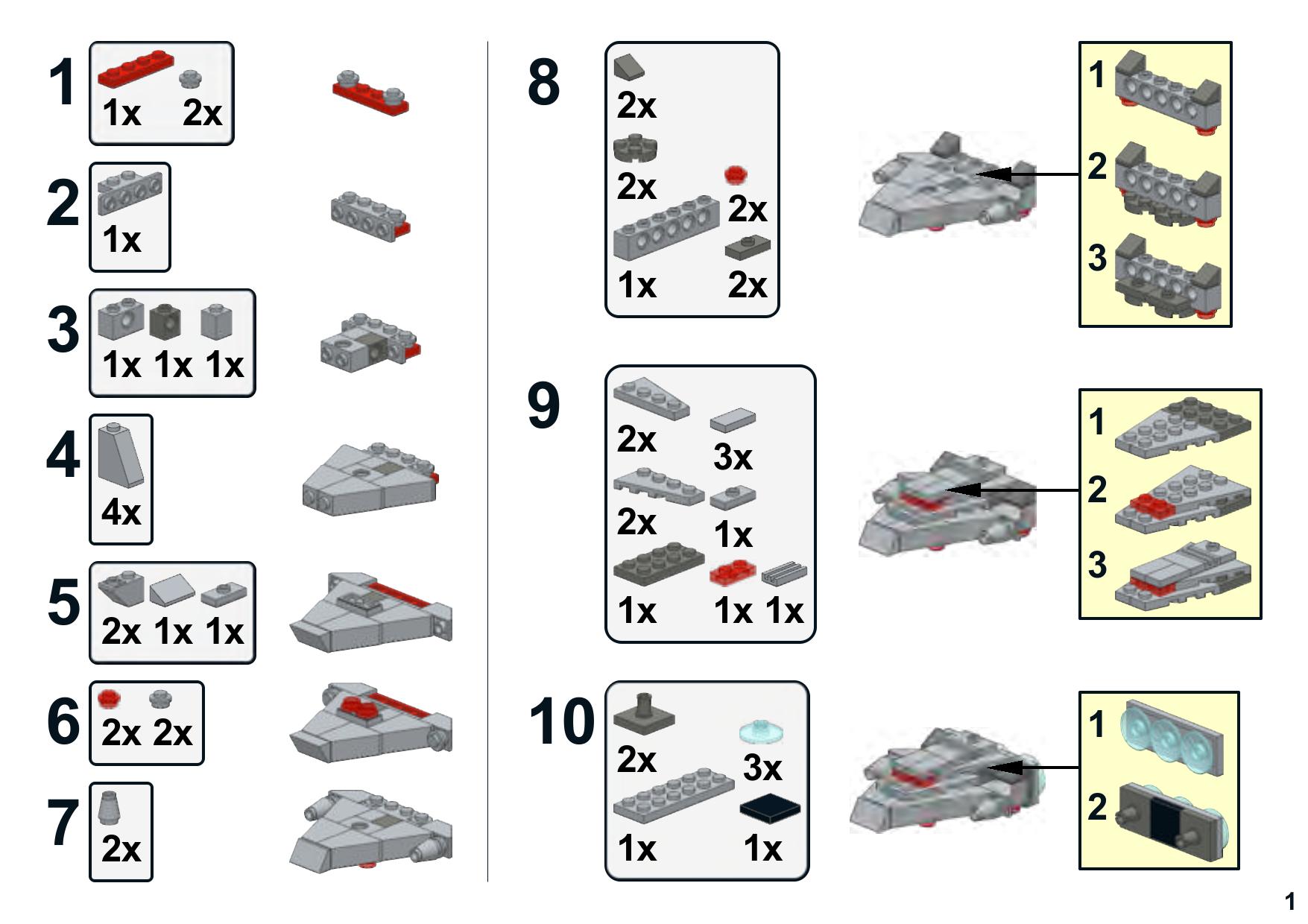 1
1x 2x

2
1x

3
1x 1x 1x

4
4x

5
2x 1x 1x

6
2x 2x

7
2x

8
2x
2x
2x
1x
2x

1
2
3

9
2x
3x
2x
1x
1x
1x 1x

1
2
3

10
2x
3x
1x
1x

1
2

1