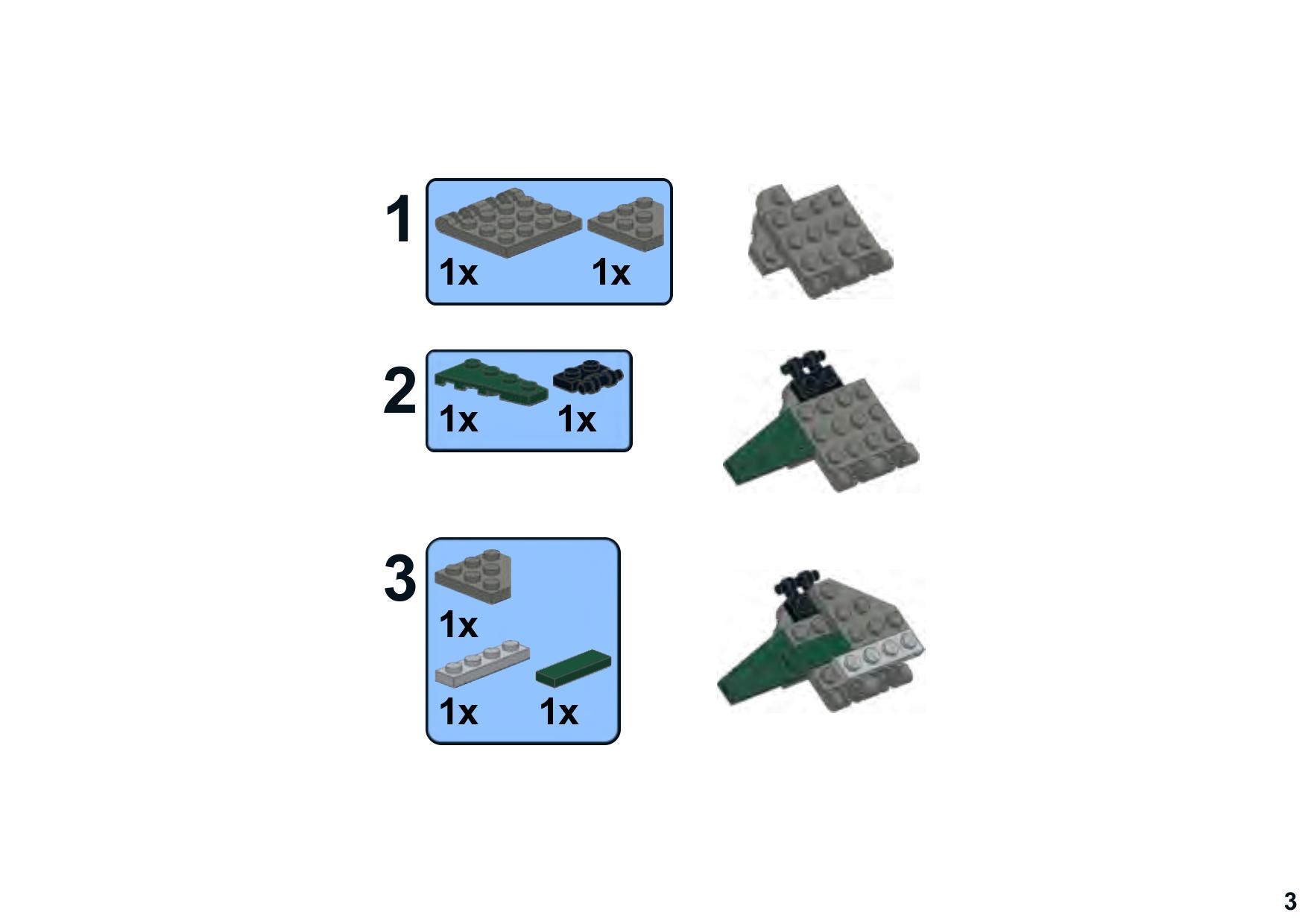 1
1x 1x

2
1x 1x

3
1x
1x 1x

3