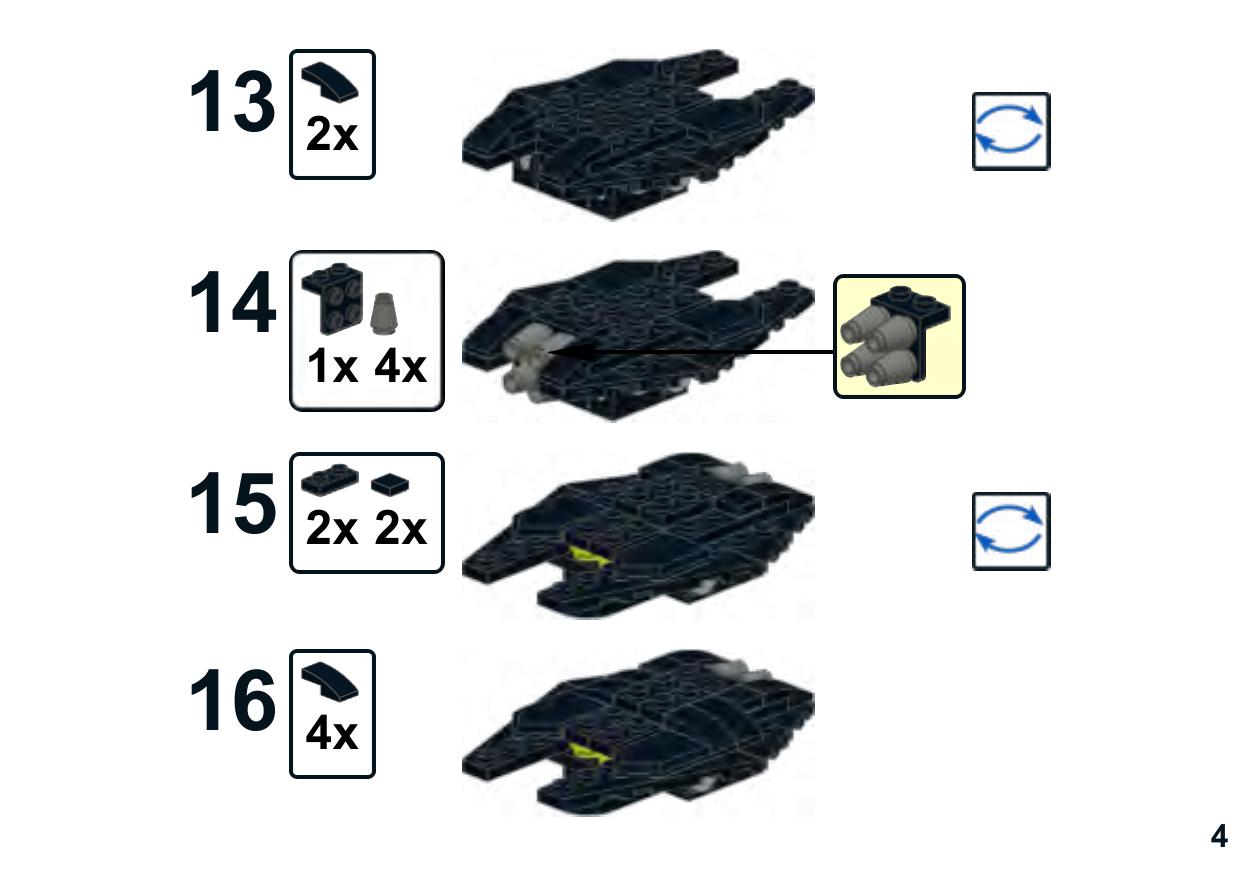 13
2x

14
1x 4x

15
2x 2x

16
4x

4