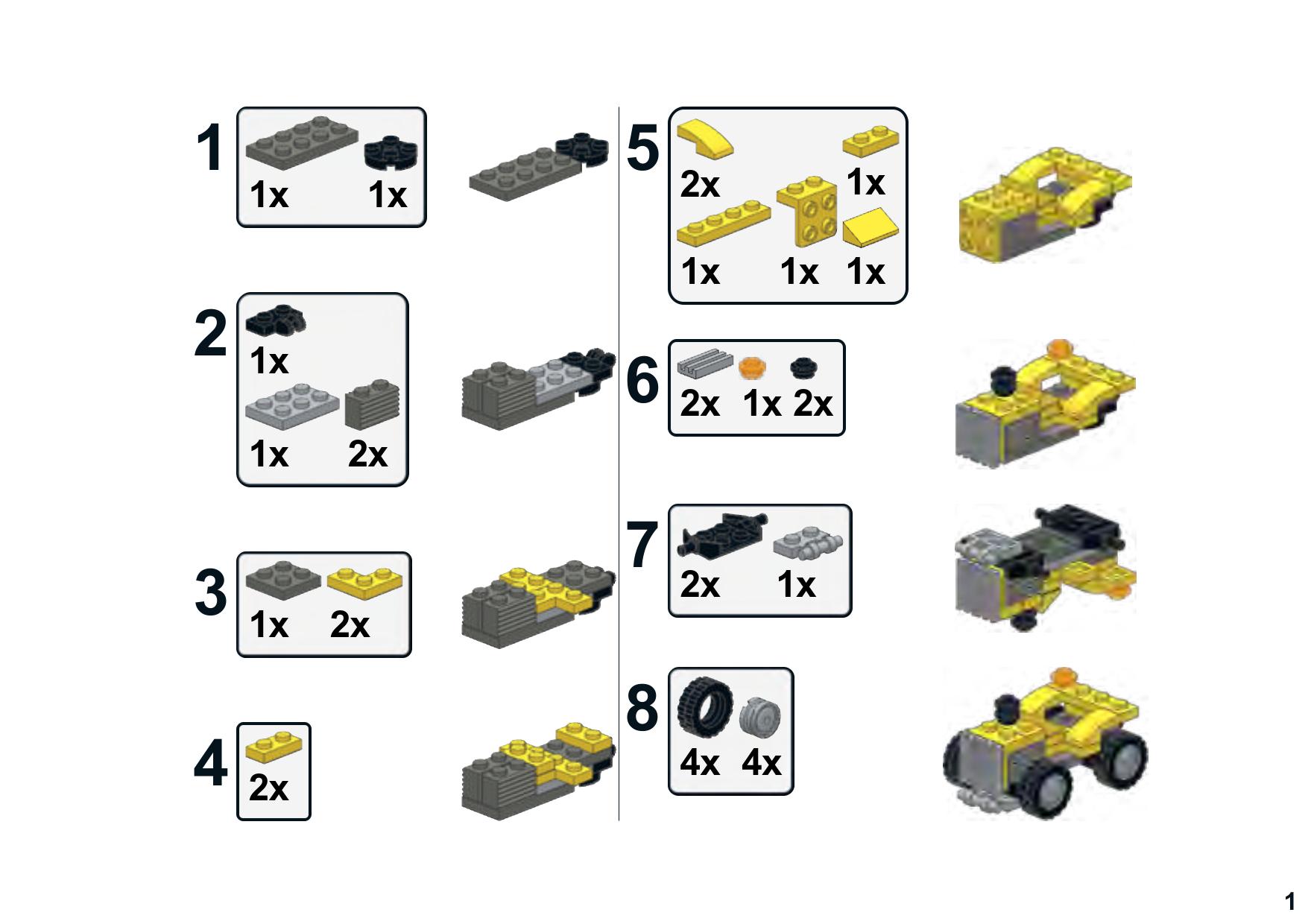 1
1x 1x

2
1x
1x 2x

3
1x 2x

4
2x

5
2x 1x
1x 1x 1x

6
2x 1x 2x

7
2x 1x

8
4x 4x

1