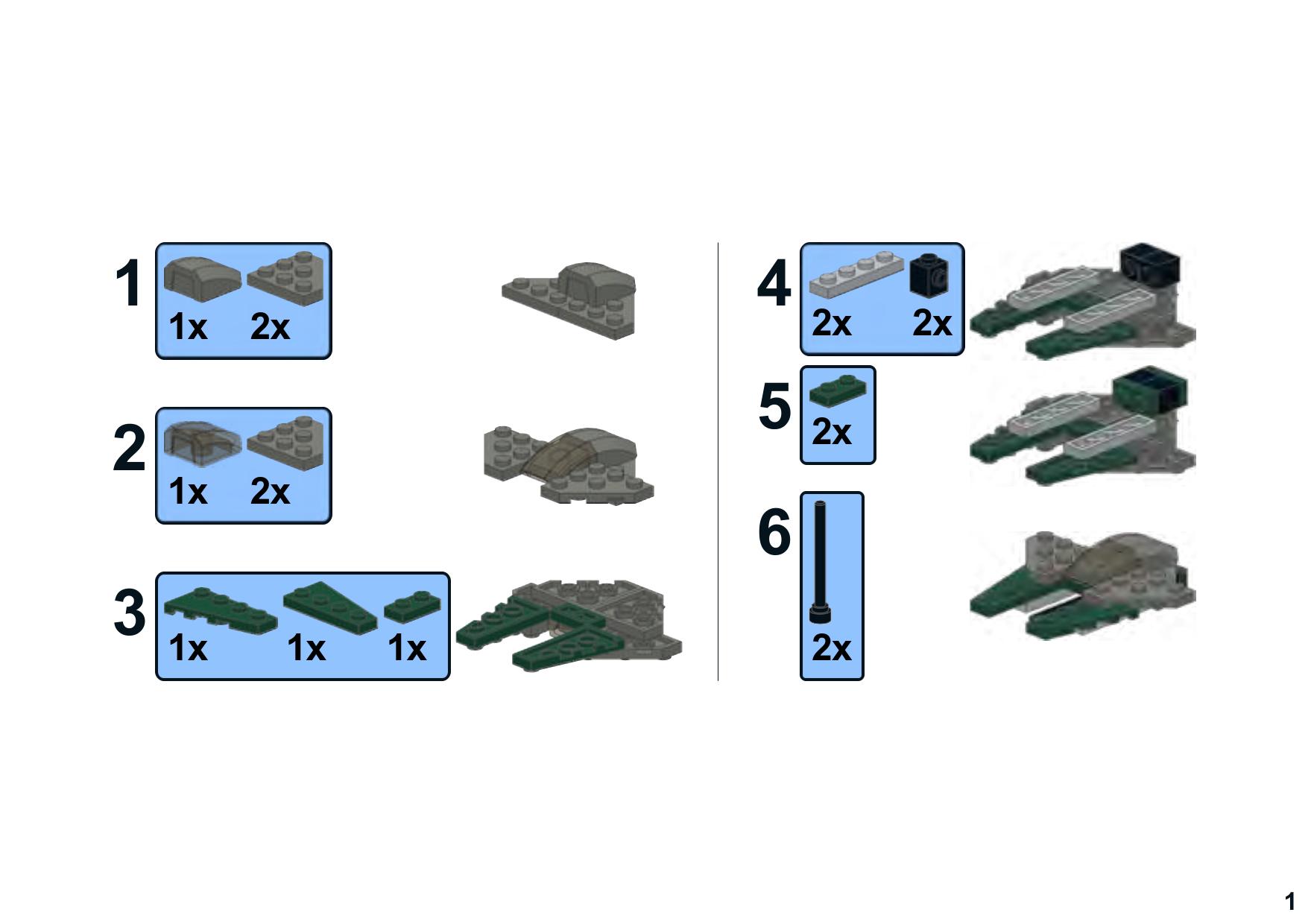 1
1x 2x

2
1x 2x

3
1x 1x 1x

4
2x 2x

5
2x

6
2x

1