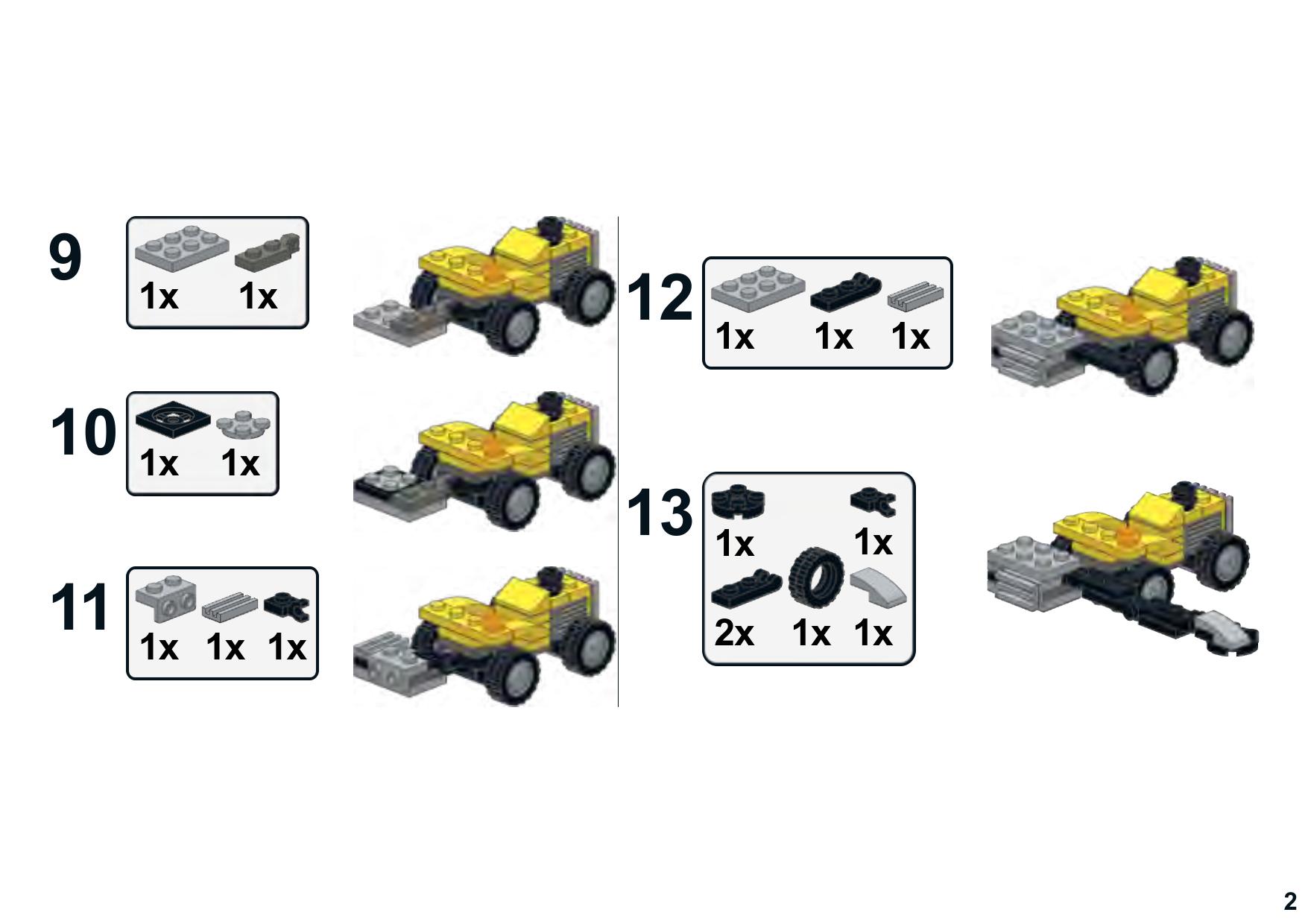 9
1x 1x

10
1x 1x

11
1x 1x 1x

12
1x 1x 1x

13
1x 1x
2x 1x 1x

2