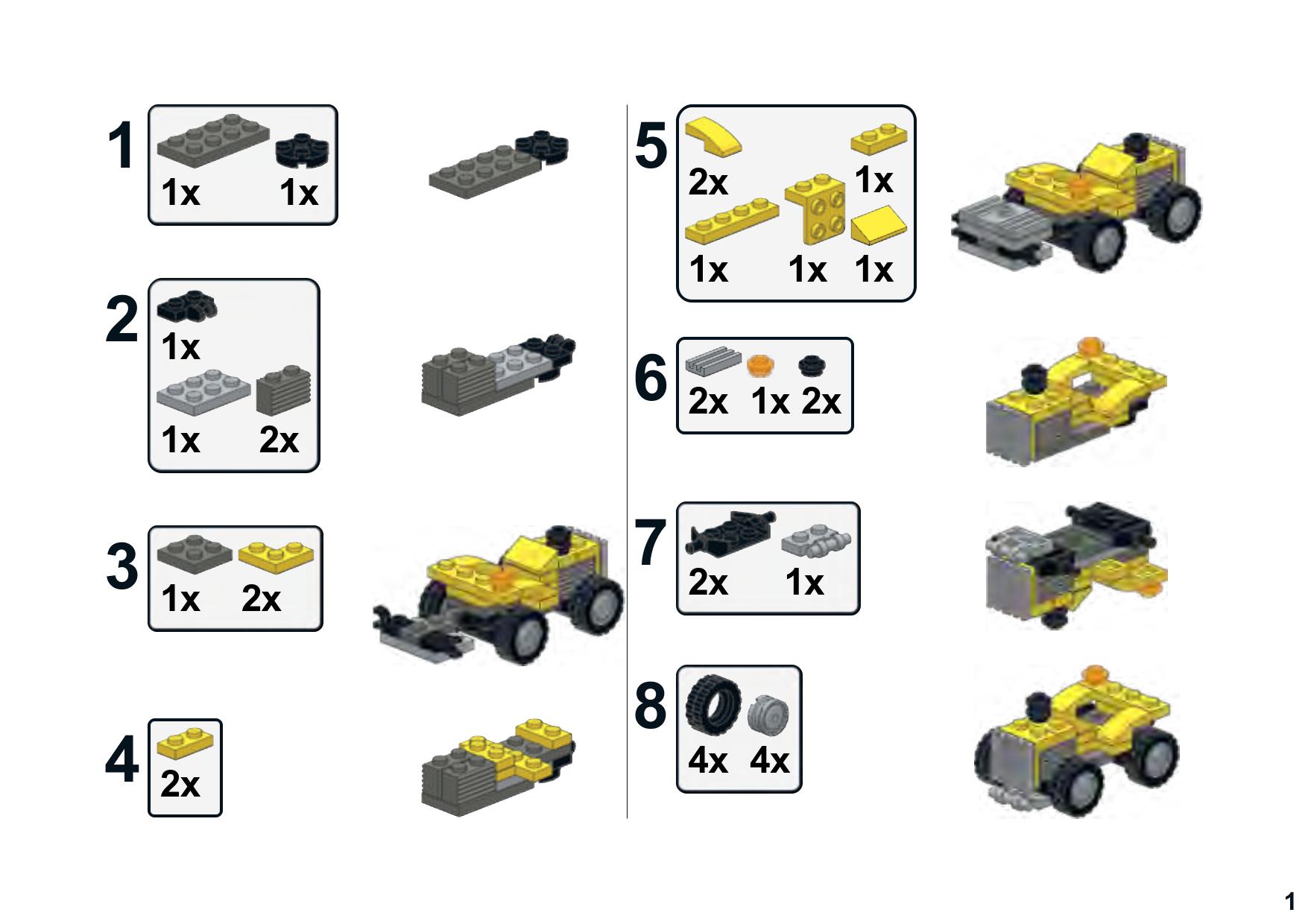 1
1x 1x

2
1x
1x 2x

3
1x 2x

4
2x

5
2x 1x
1x 1x 1x

6
2x 1x 2x

7
2x 1x

8
4x 4x

1