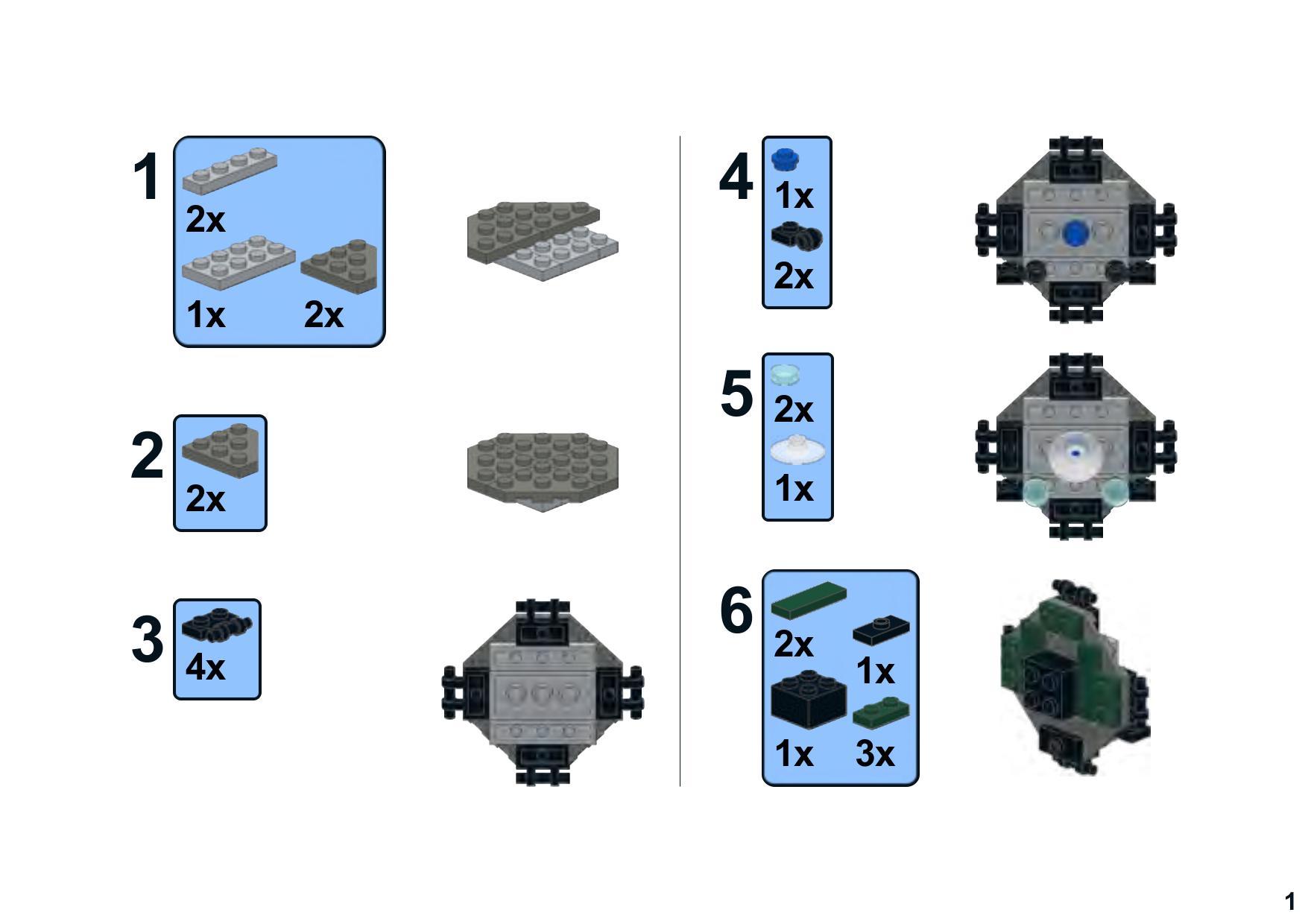 1
2x
1x
2x

2
2x

3
4x

4
1x
2x

5
2x
1x

6
2x
1x
1x
3x

1