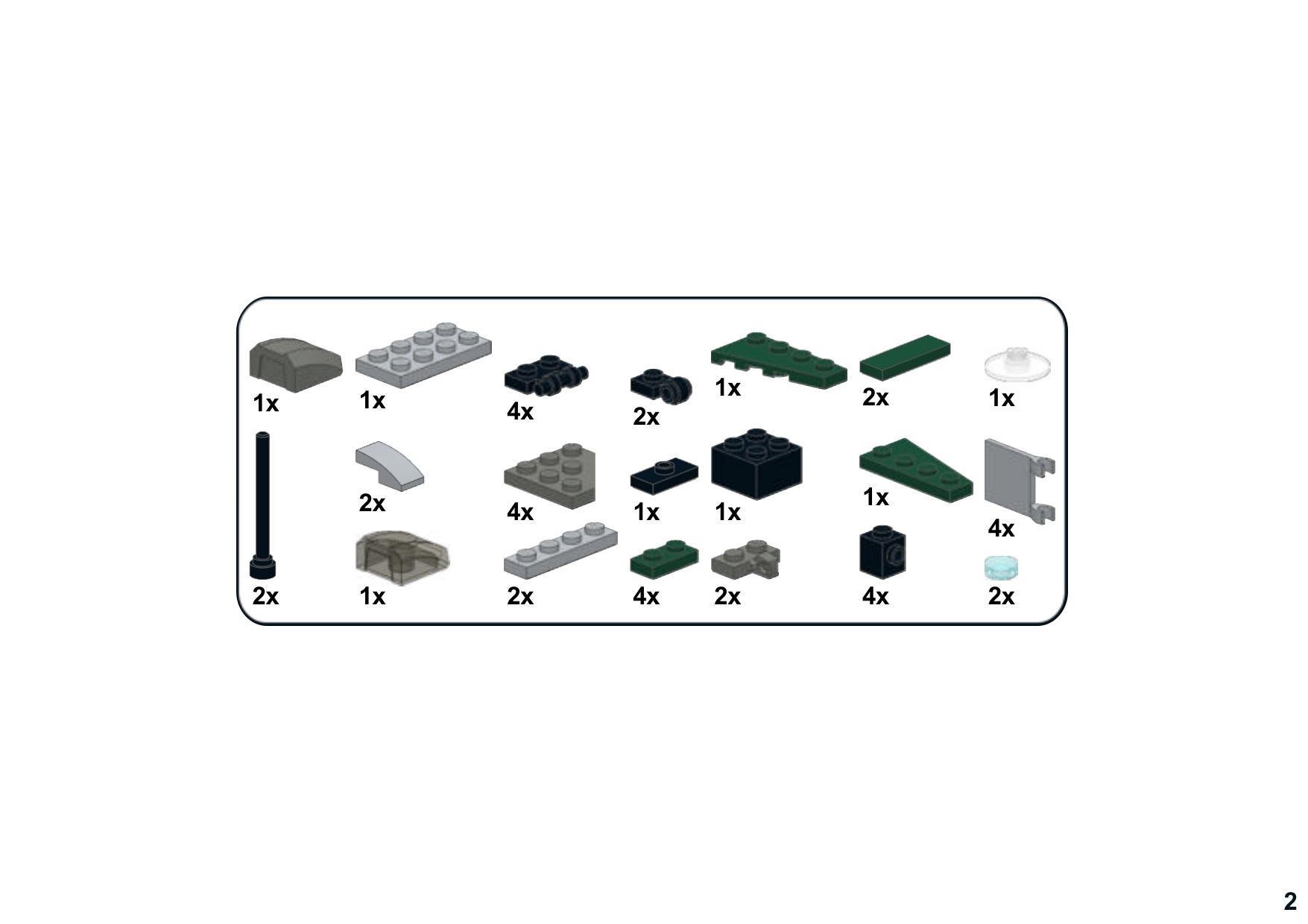 1x 1x 4x 2x 1x 2x 1x

2x 4x 1x 1x 1x 4x

2x 1x 2x 4x 2x 4x 2x

2