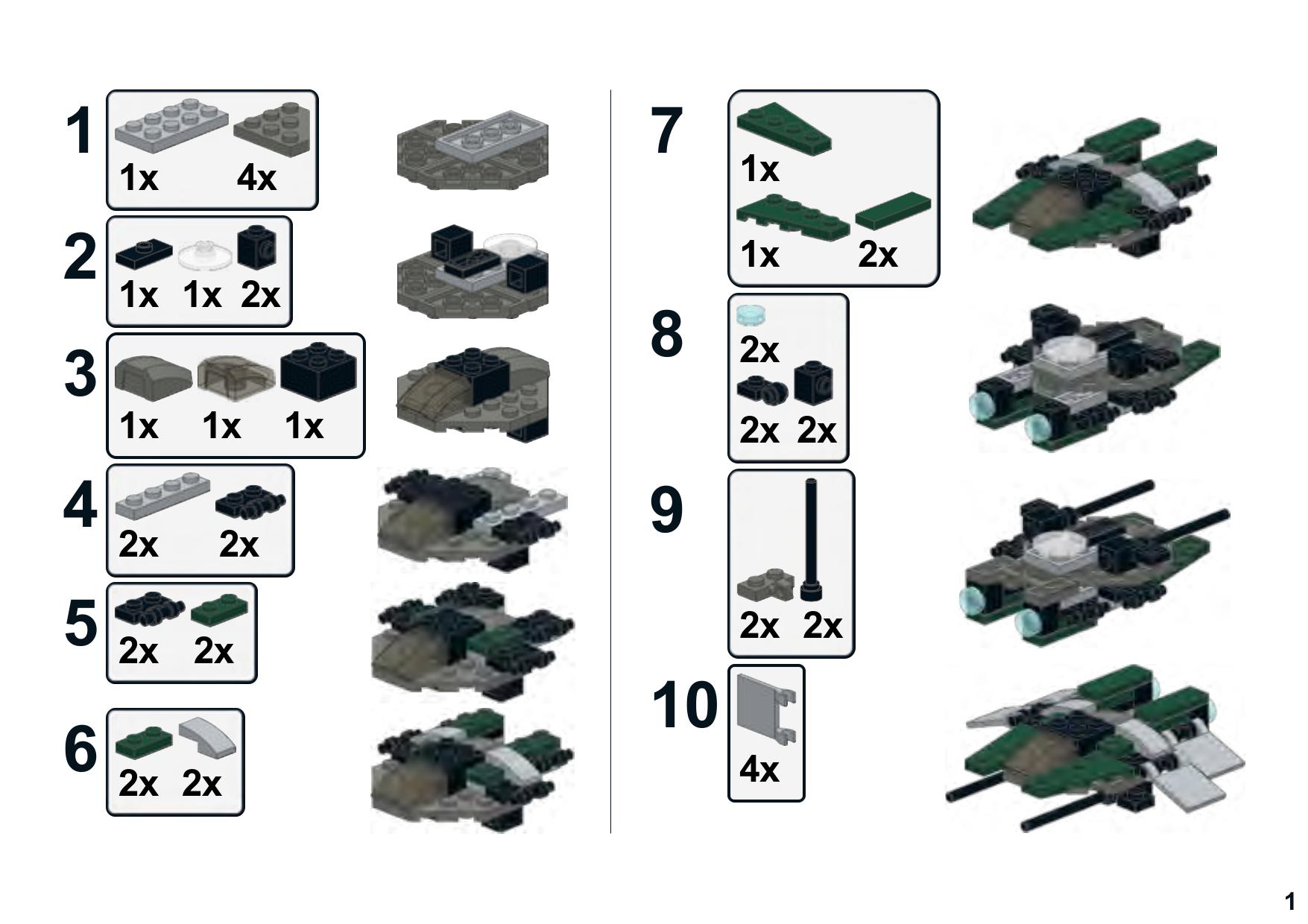 1
1x 4x

2
1x 1x 2x

3
1x 1x 1x

4
2x 2x

5
2x 2x

6
2x 2x

7
1x
1x 2x

8
2x
2x 2x

9
2x 2x

10
4x

1