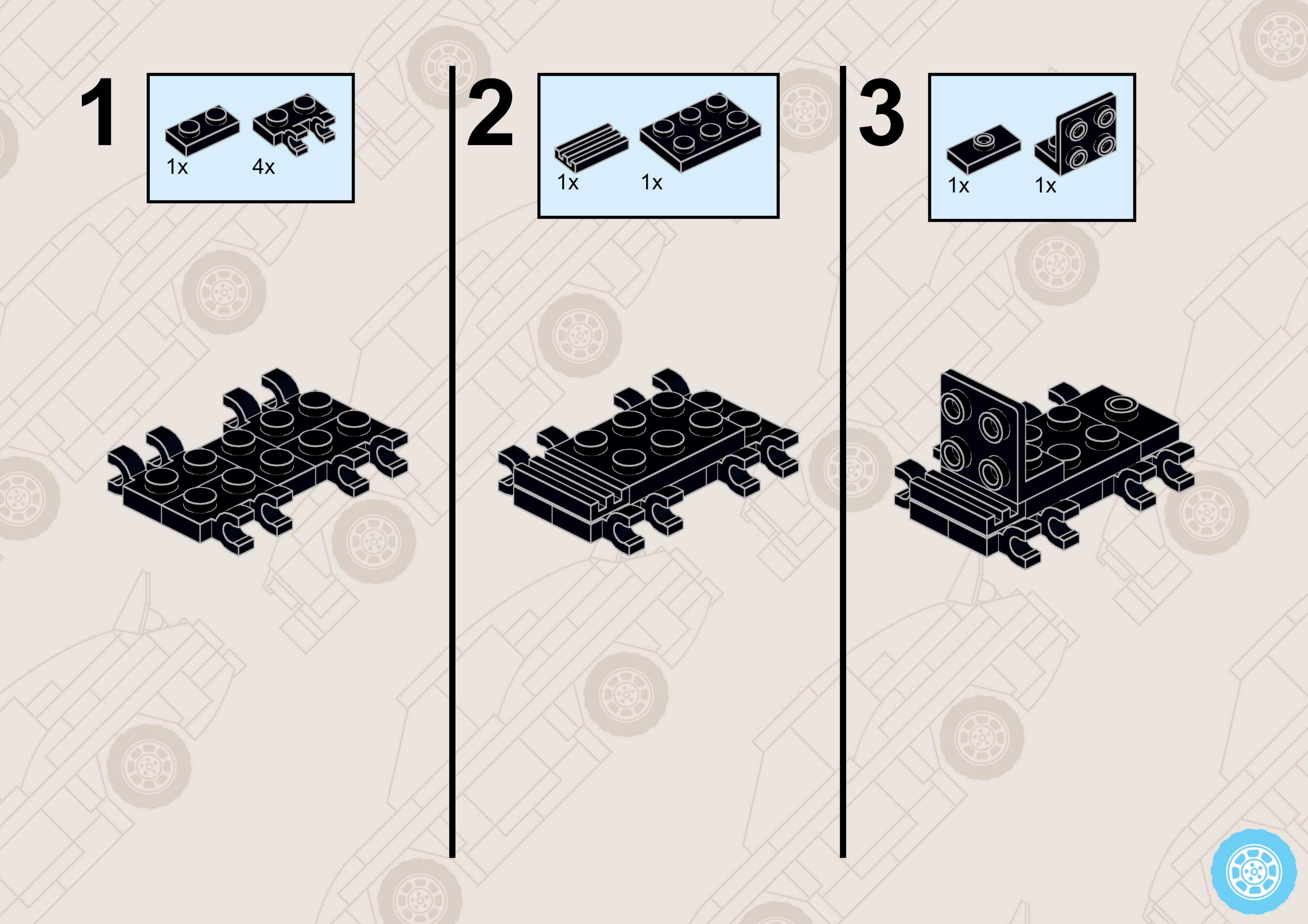 1

1x 4x

2

1x 1x

3

1x 1x