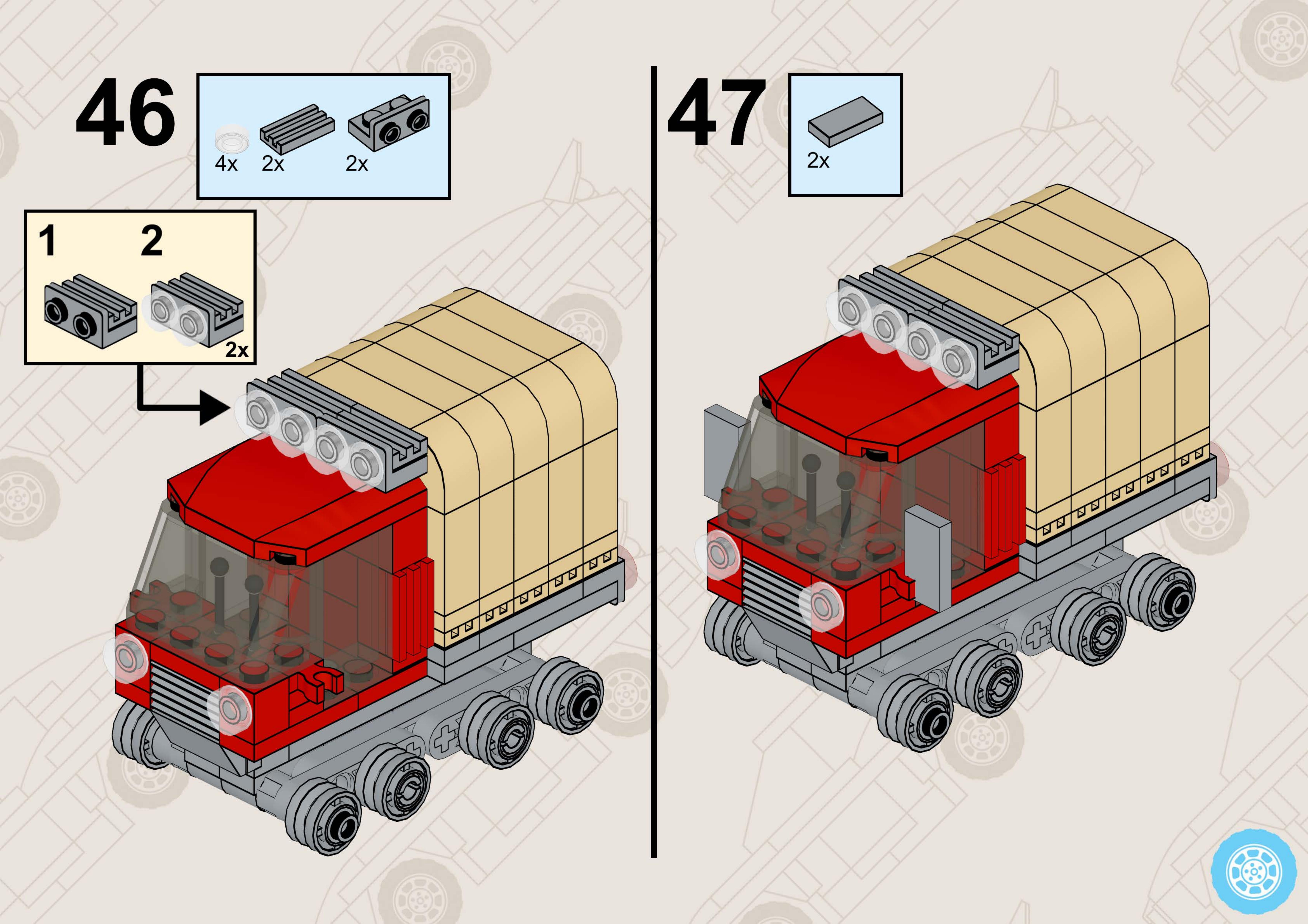 46

4x 2x 2x

1 2

2x

47

2x