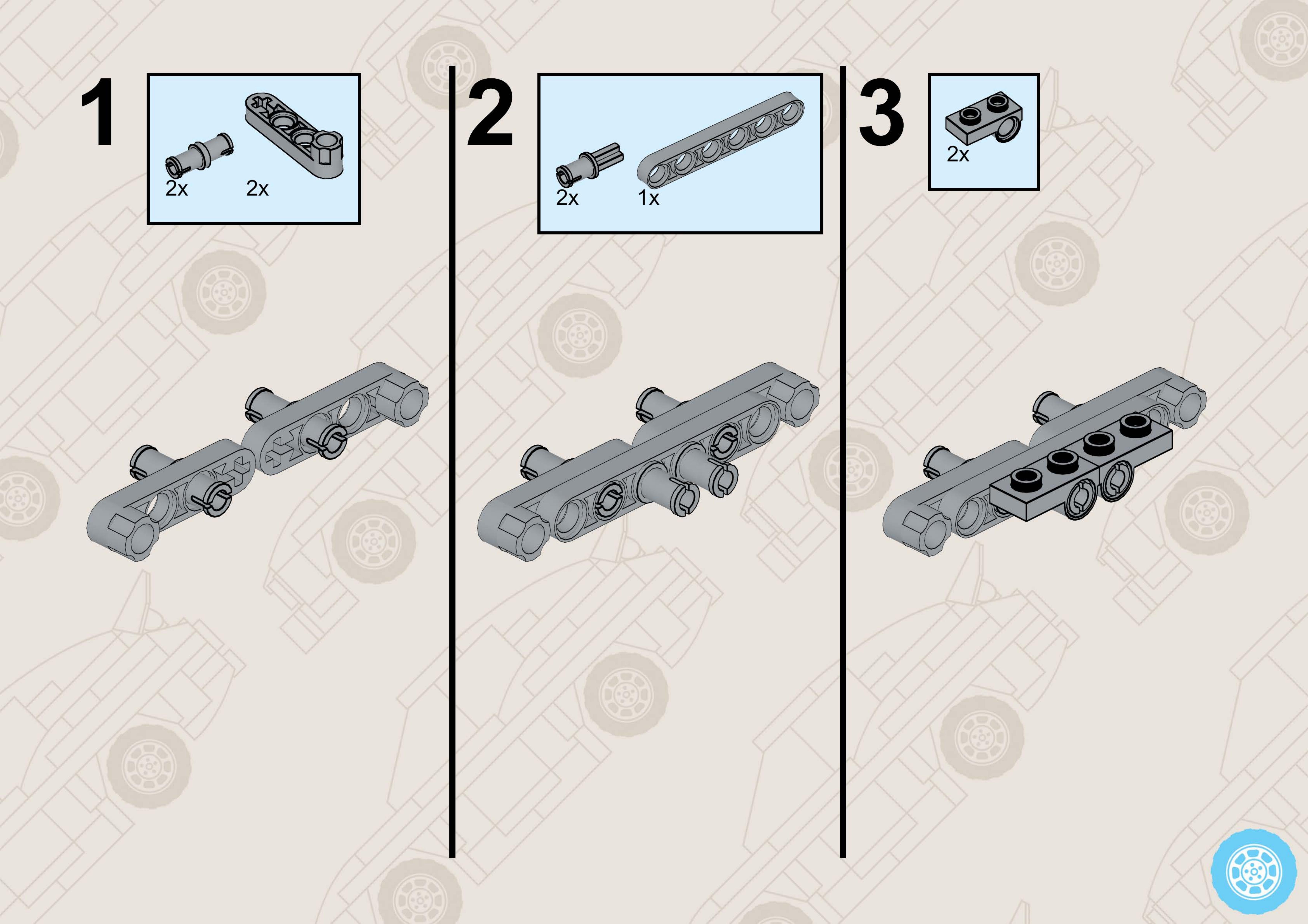 1

2x 2x

2

2x 1x

3

2x