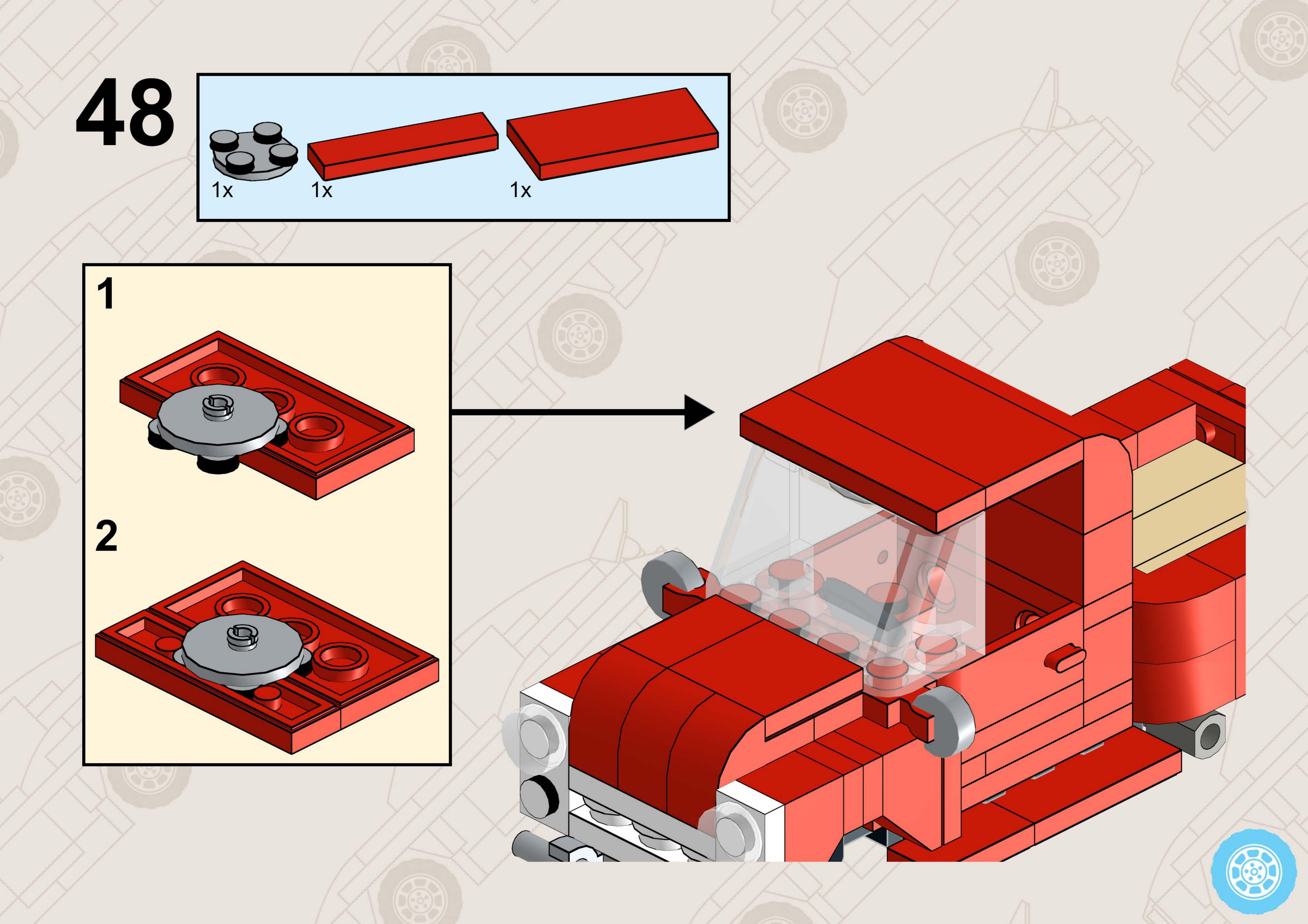 48

1x 1x 1x

1

2