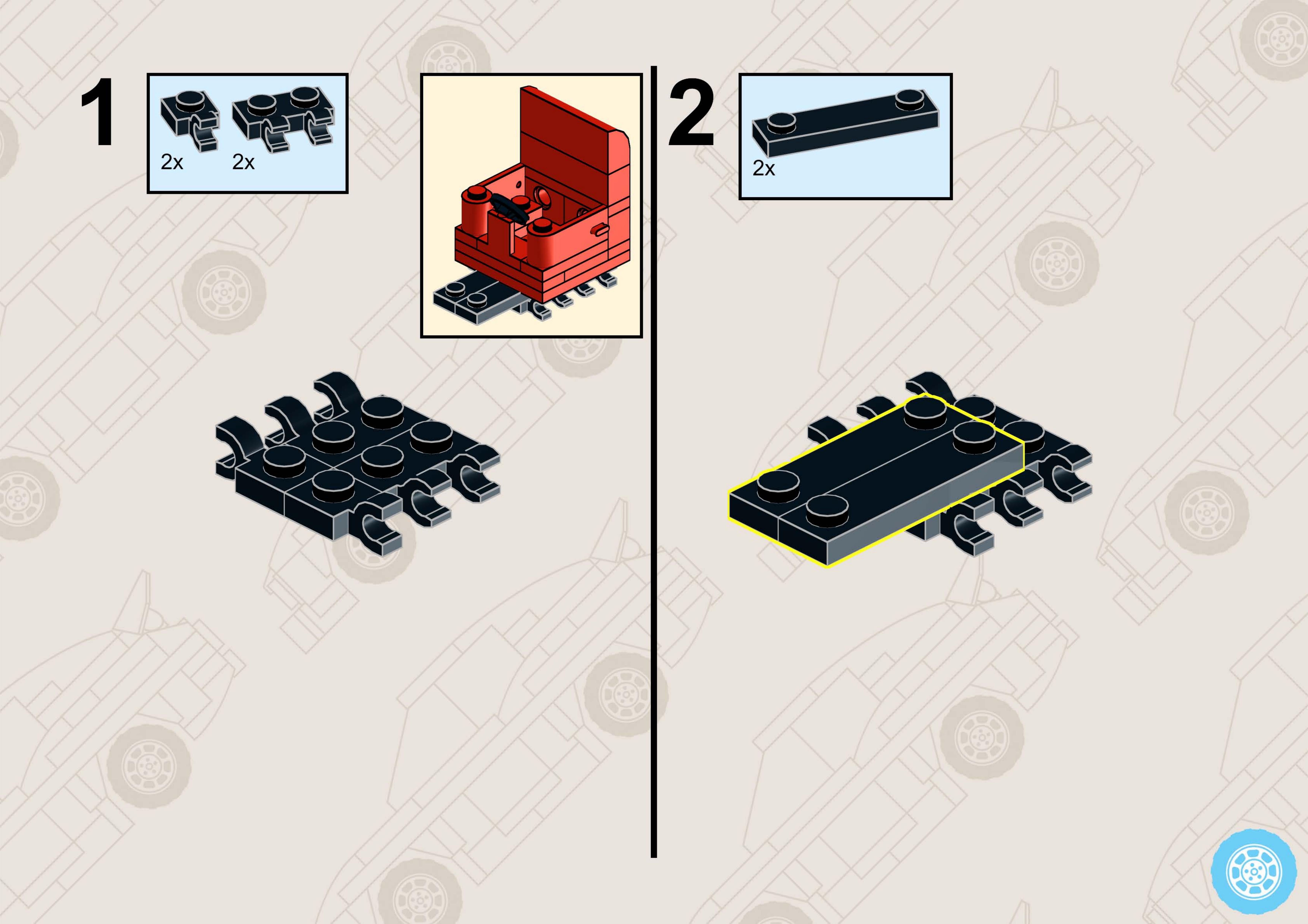 1

2x 2x

2

2x