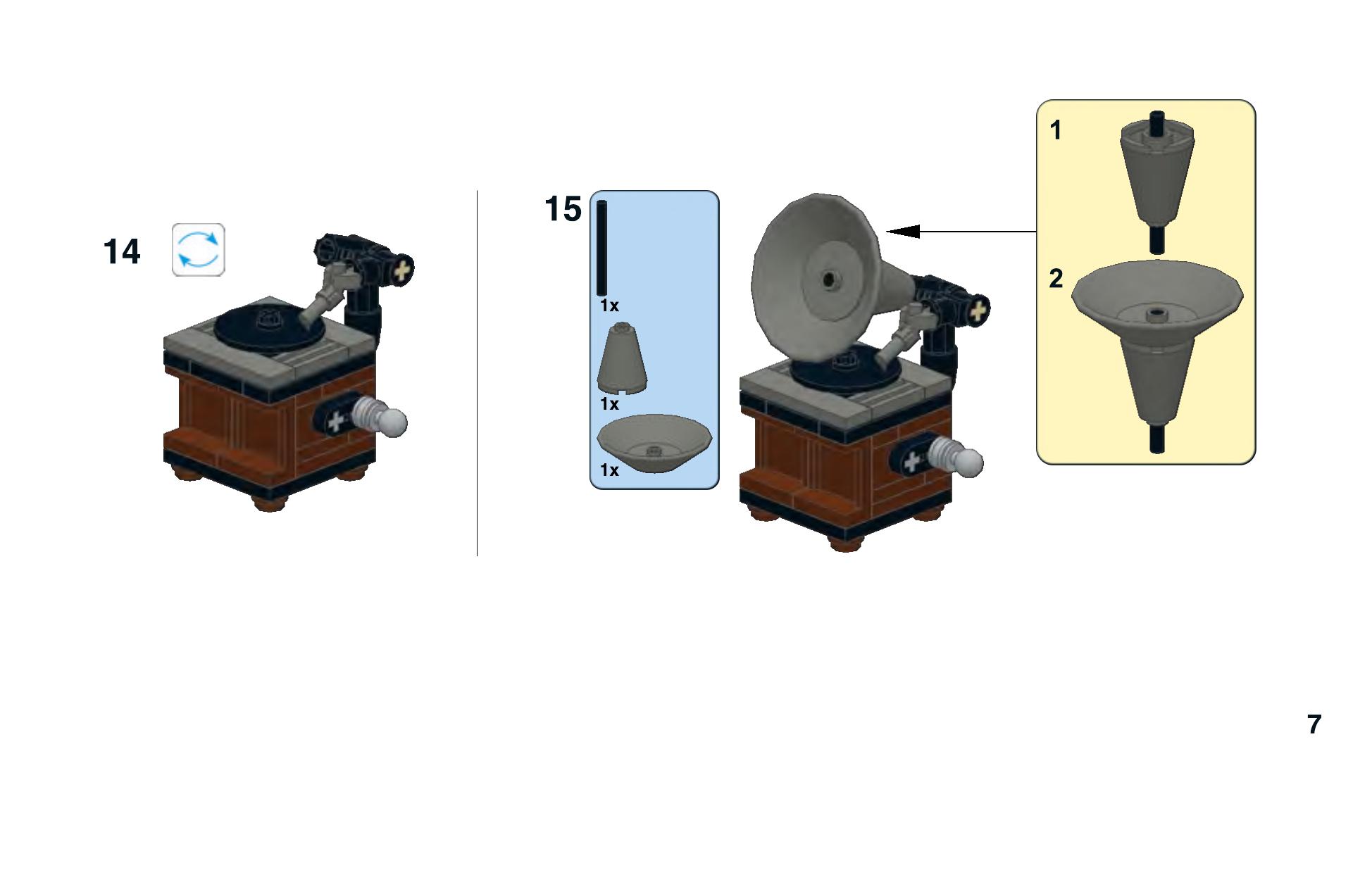 14

15

1x

1x

1x

1

2

7