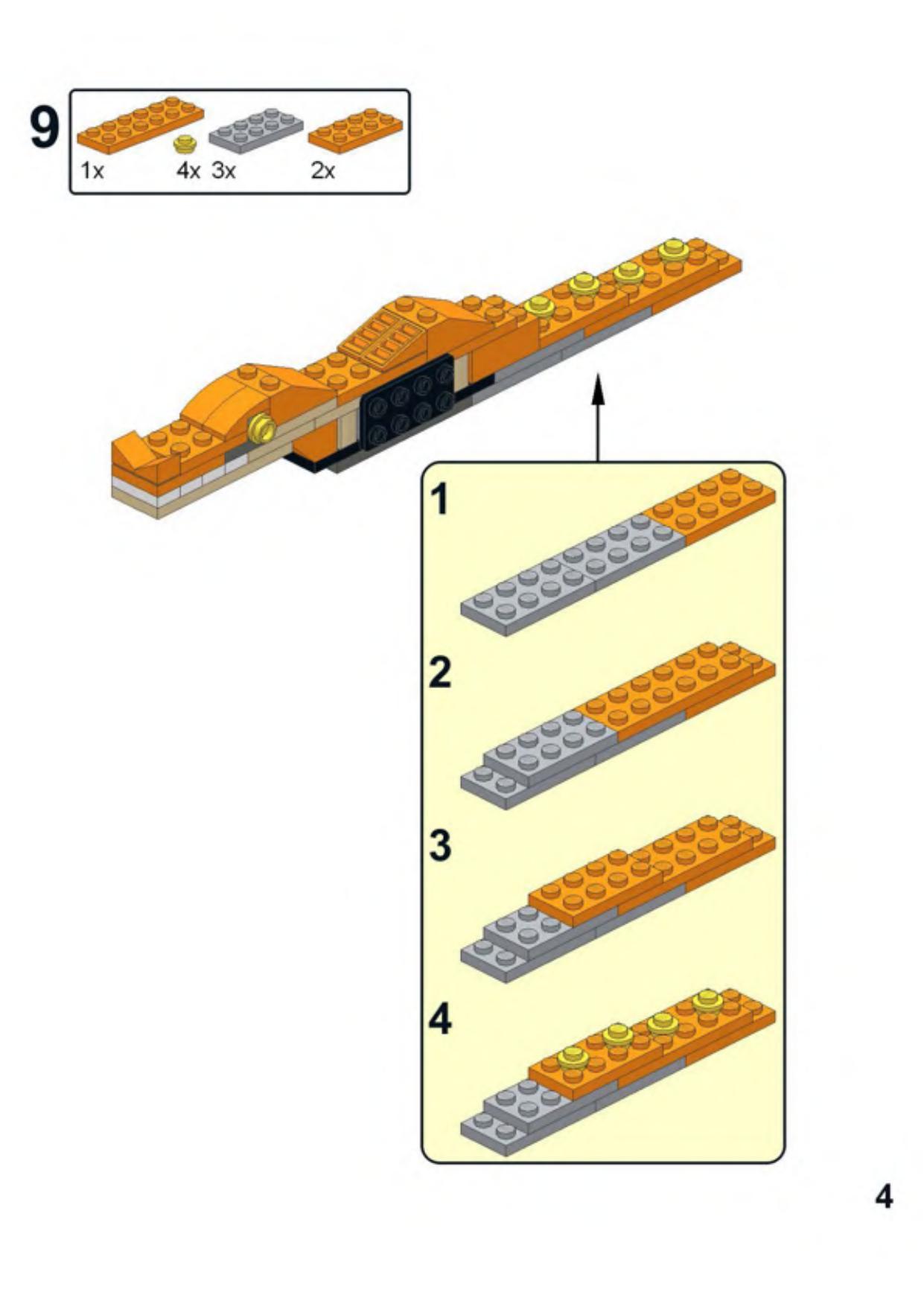 9

1x 4x 3x 2x

1

2

3

4

4