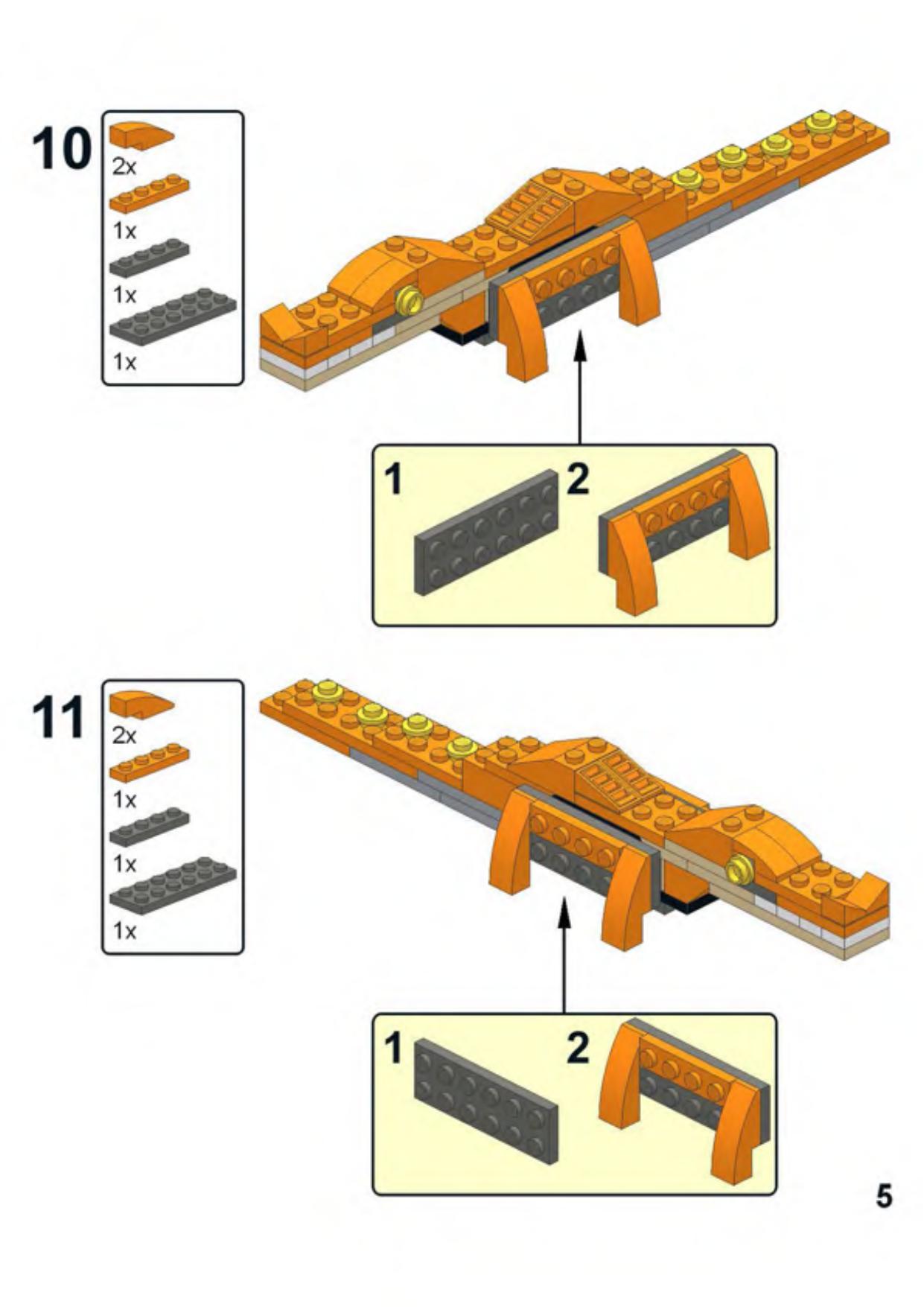 10

2x

1x

1x

1x

1

2

11

2x

1x

1x

1x

1

2

5