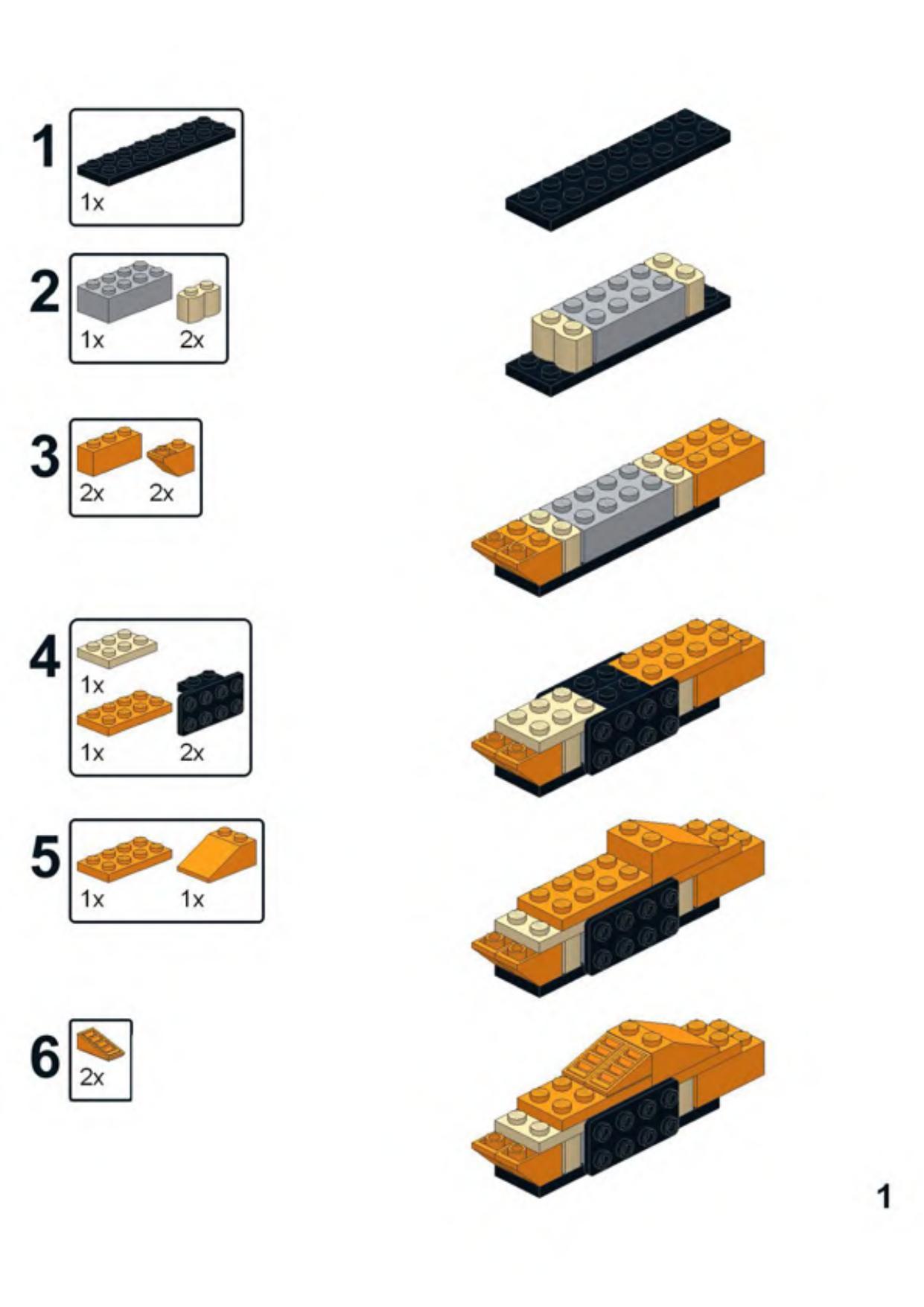 1
1x

2
1x 2x

3
2x 2x

4
1x
1x 2x

5
1x 1x

6
2x

1