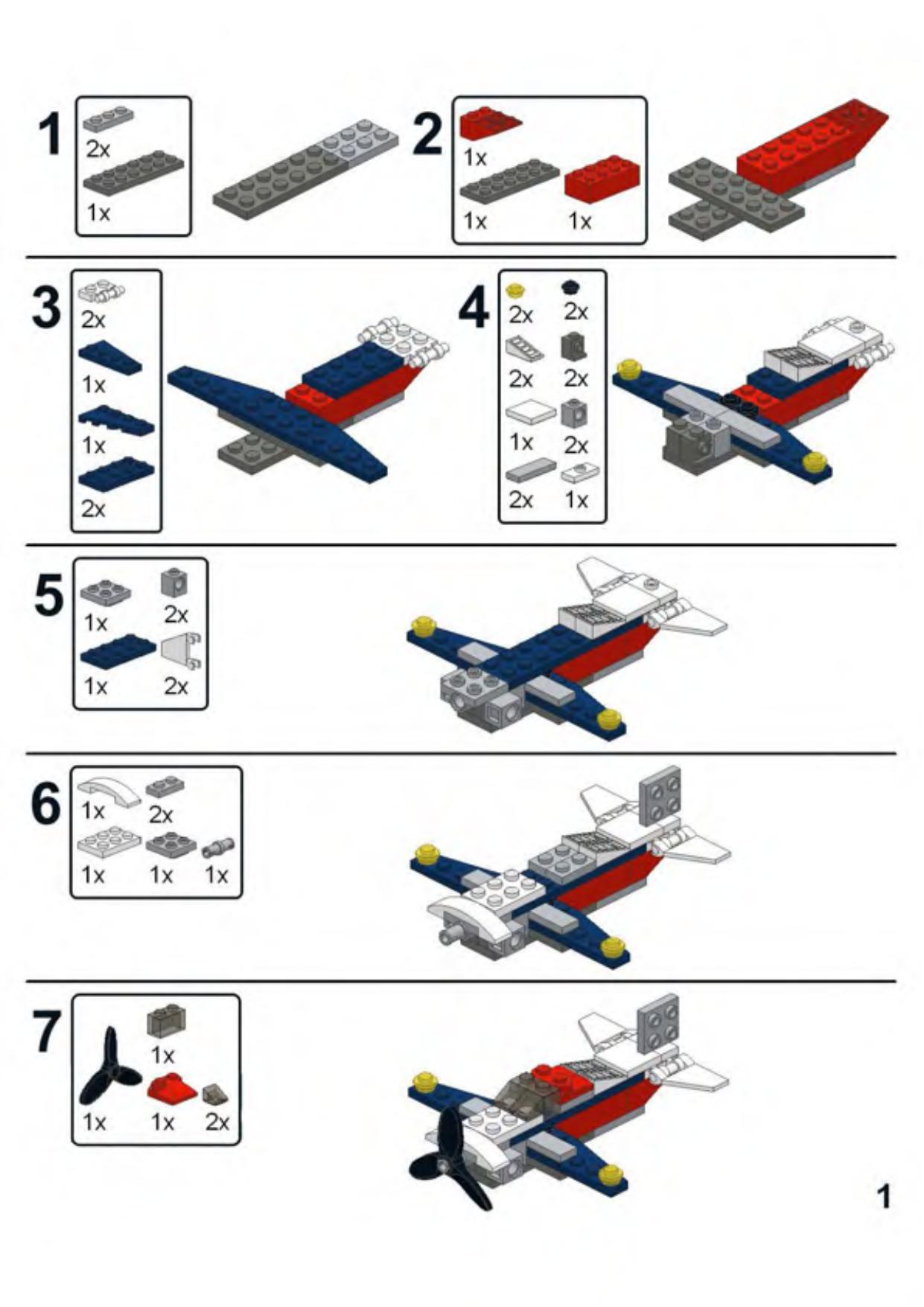 1
2x
1x

2
1x
1x
1x

3
2x
1x
1x
2x

4
2x
2x
2x
2x
1x
2x
2x
1x

5
1x
2x
1x
2x

6
1x
2x
1x
1x
1x

7
1x
1x
1x
2x

1