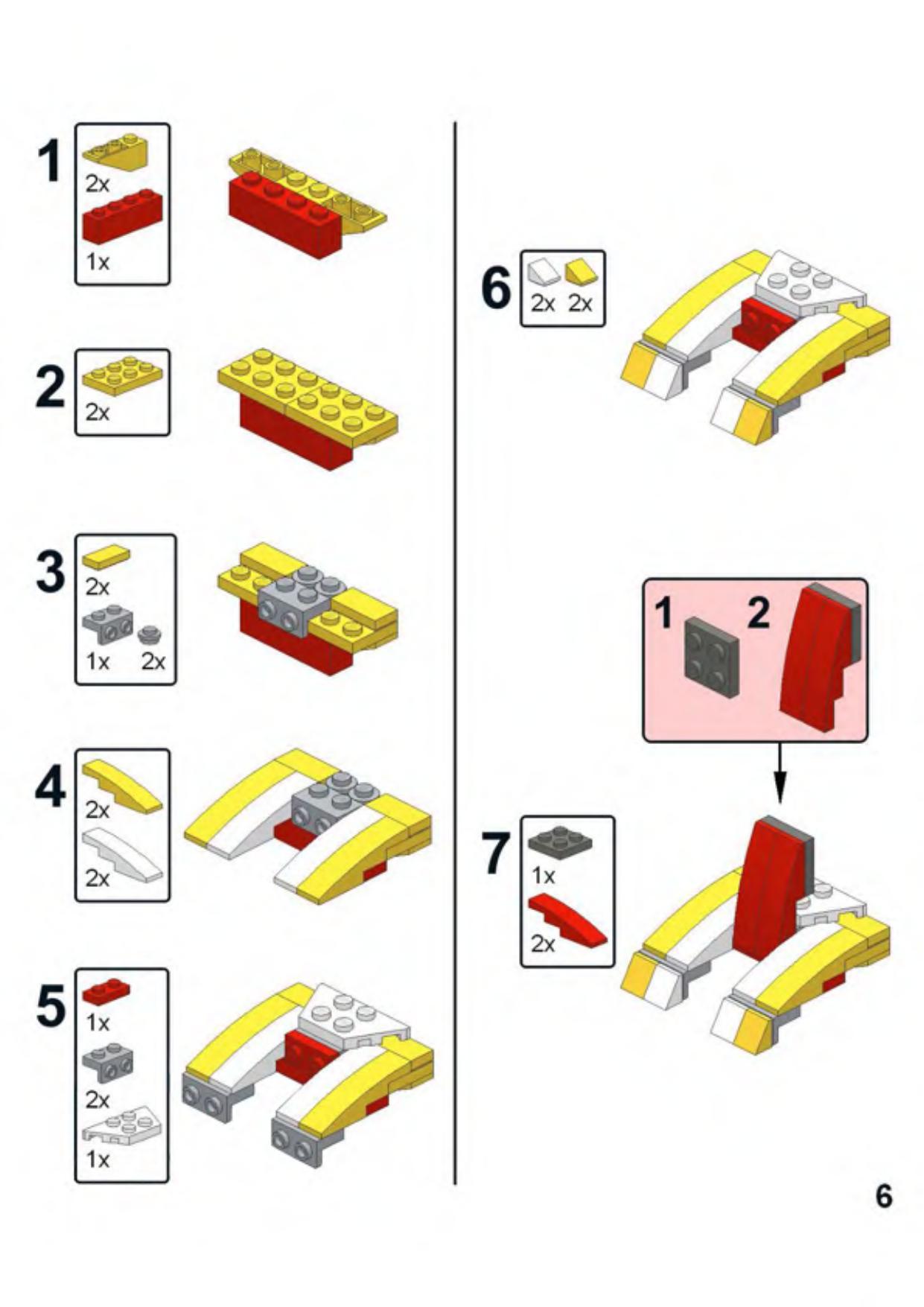 1
2x
1x

2
2x

3
2x
1x 2x

4
2x
2x

5
1x
2x
1x

6
2x 2x

1 2

7
1x
2x

6