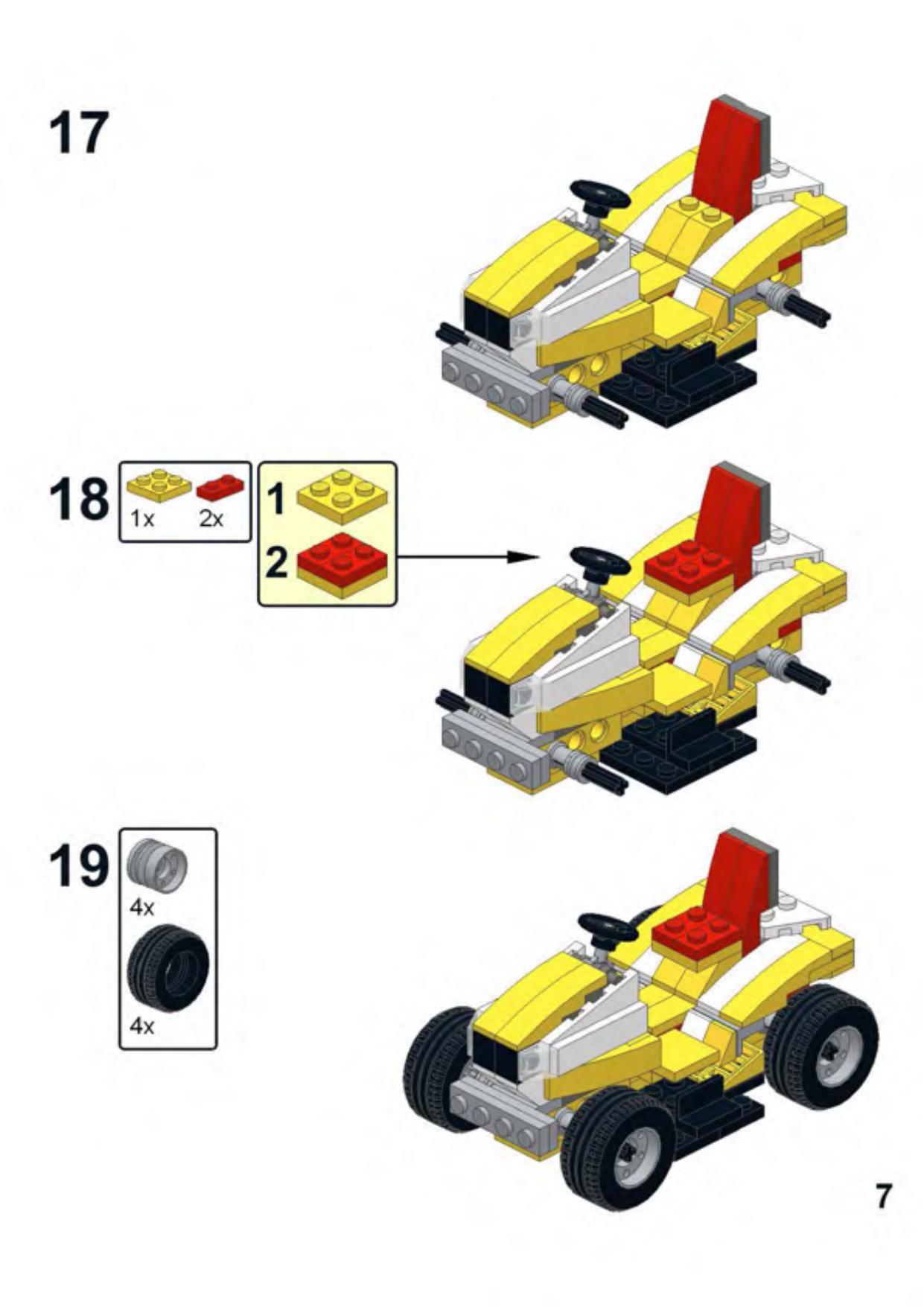 17

18

1x 2x

1

2

19

4x

4x

7