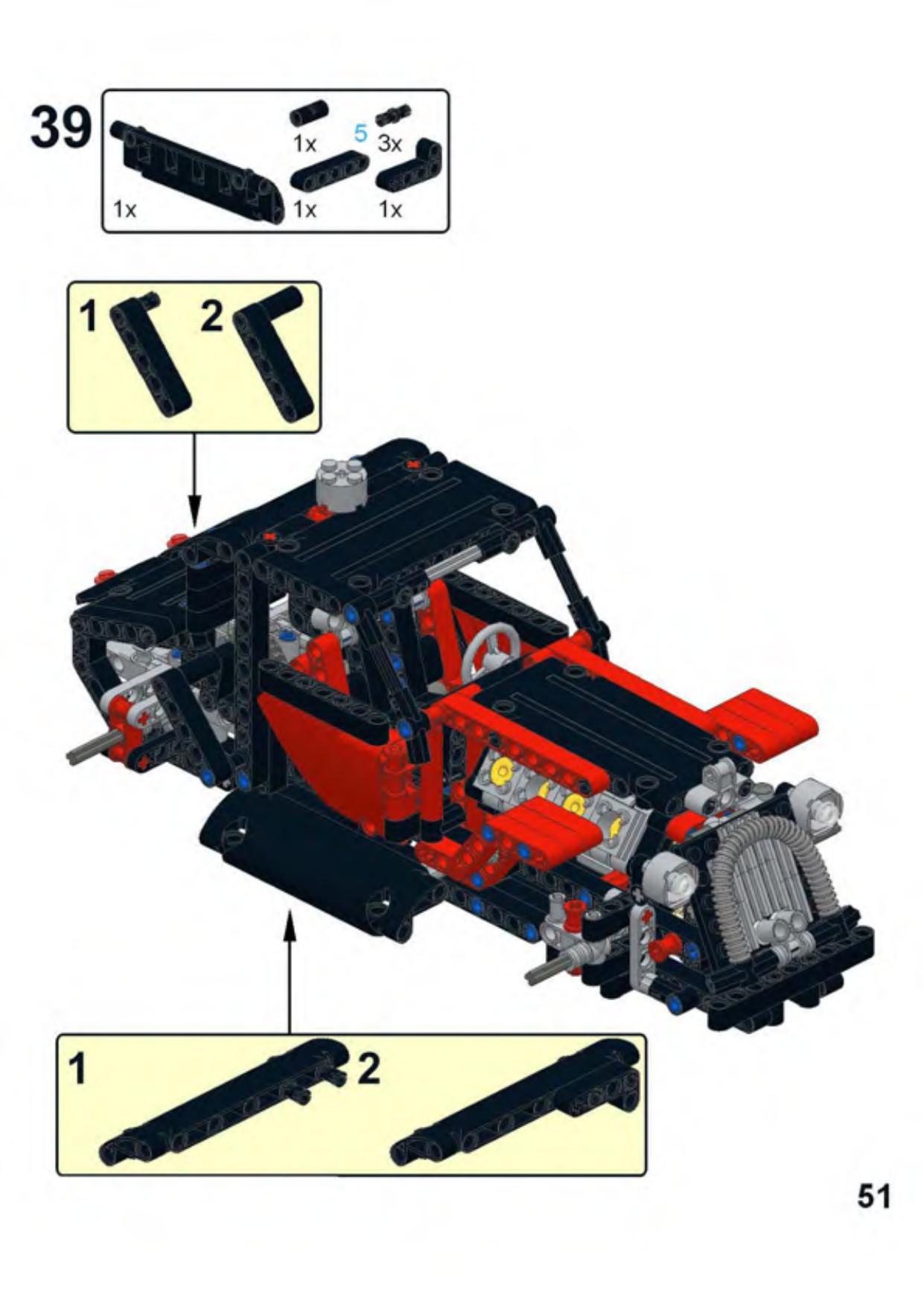 39

1x 5 3x

1x 1x 1x

1 2

1 2

51