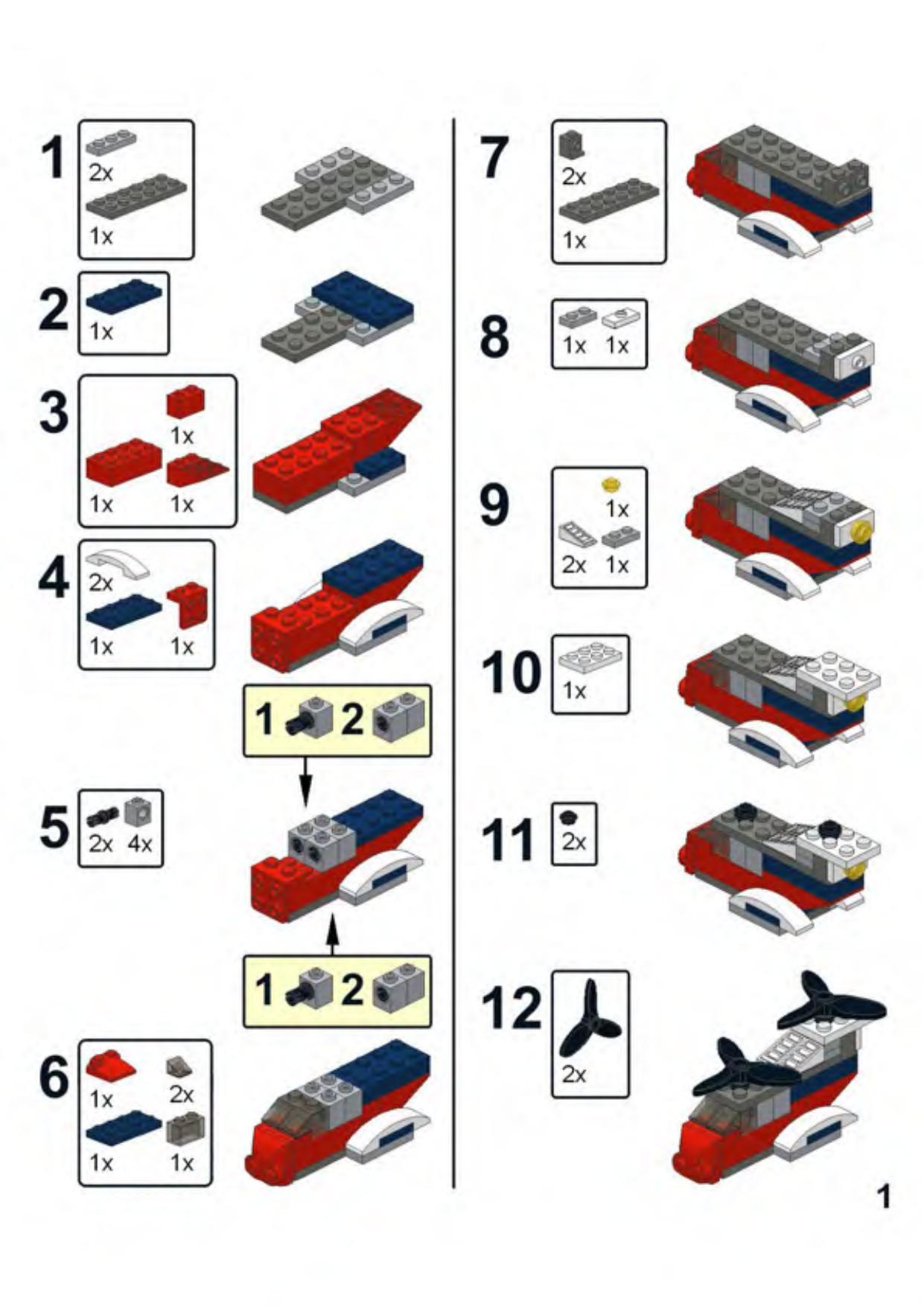 1
2x
1x

2
1x

3
1x
1x
1x

4
2x
1x
1x

1 2

5
2x 4x

1 2

6
1x
2x
1x
1x

7
2x
1x

8
1x 1x

9
1x
2x 1x

10
1x

11
2x

12
2x

1