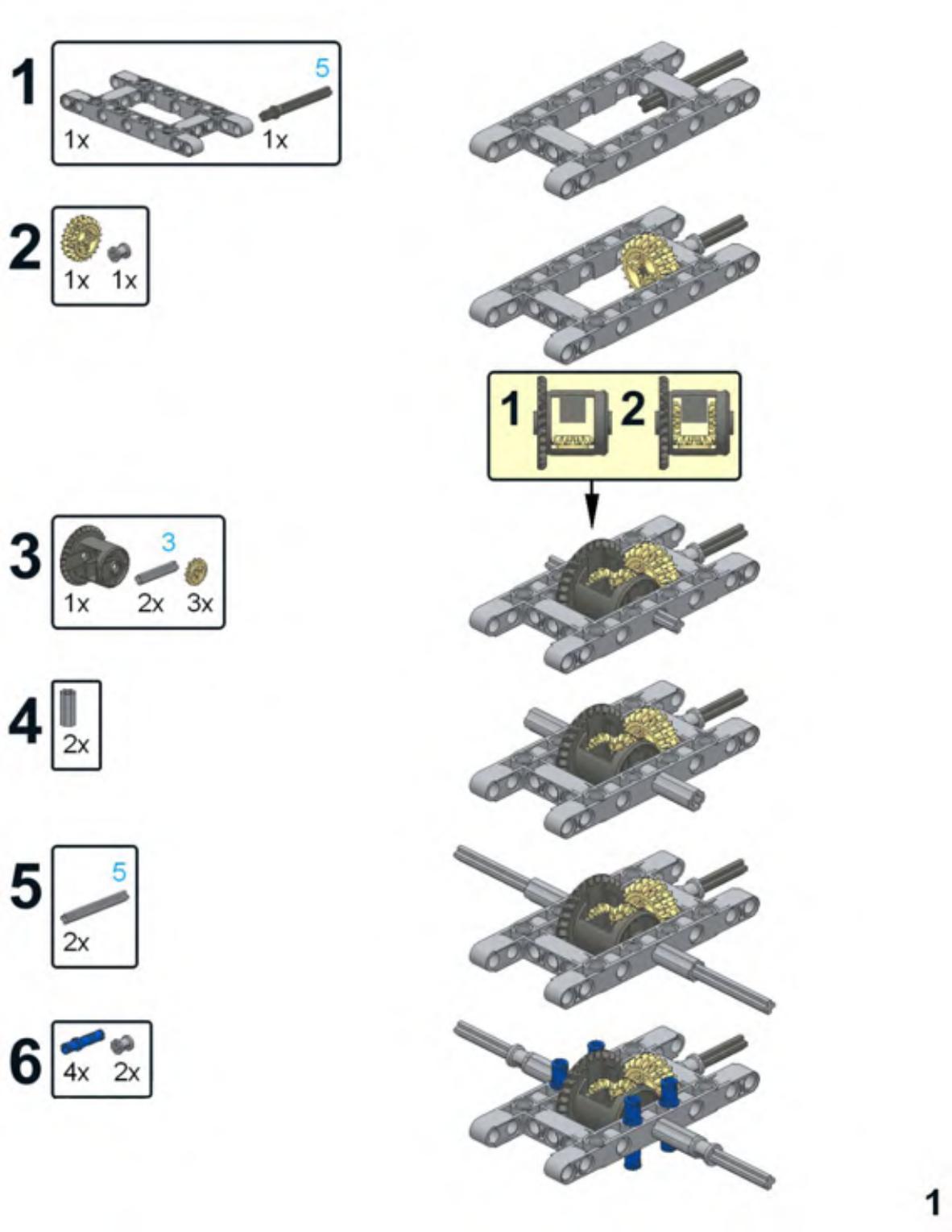 1
5
1x
1x

2
1x 1x

1 2

3
3
1x 2x 3x

4
2x

5
5
2x

6
4x 2x

1