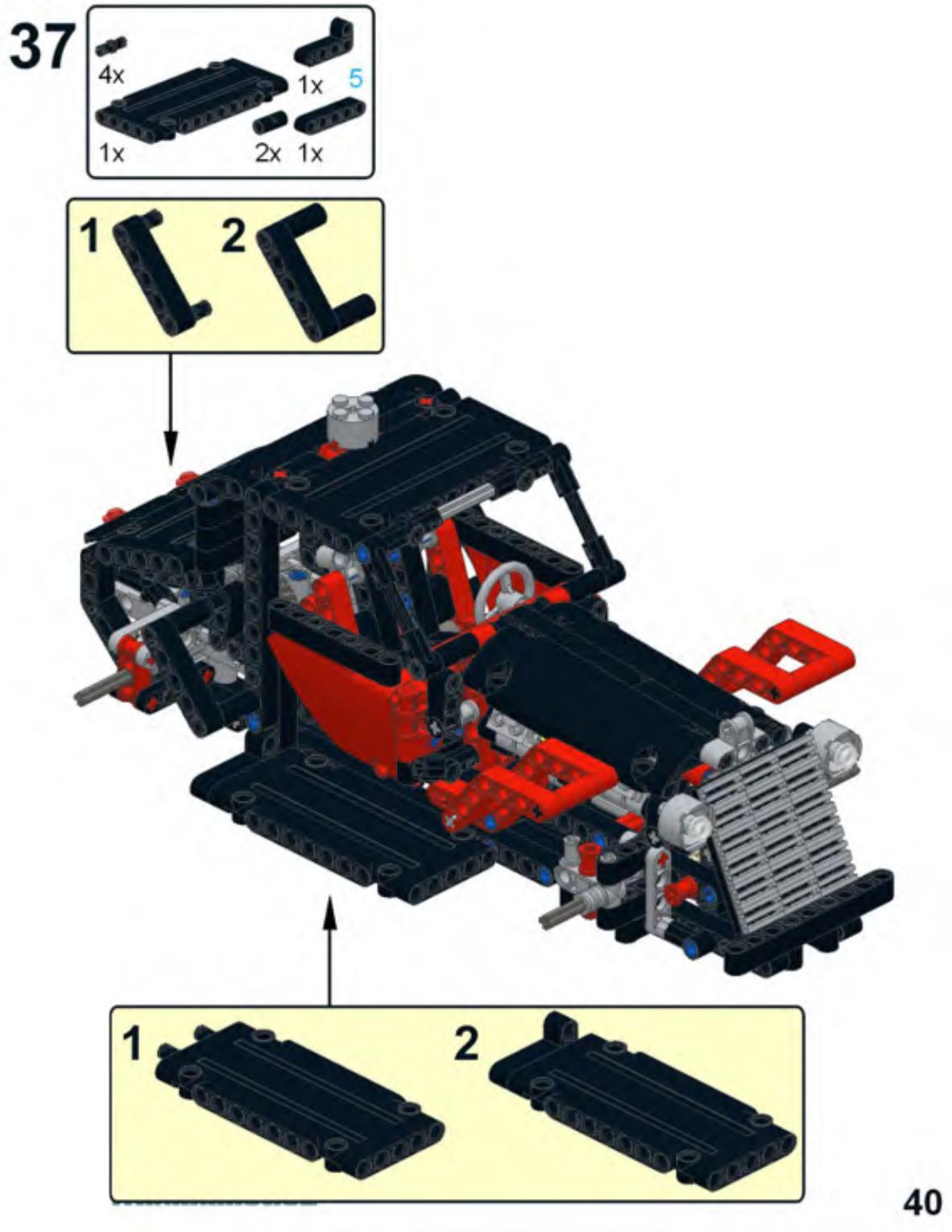 37

4x
1x 5
1x
2x 1x

1 2

1 2

40