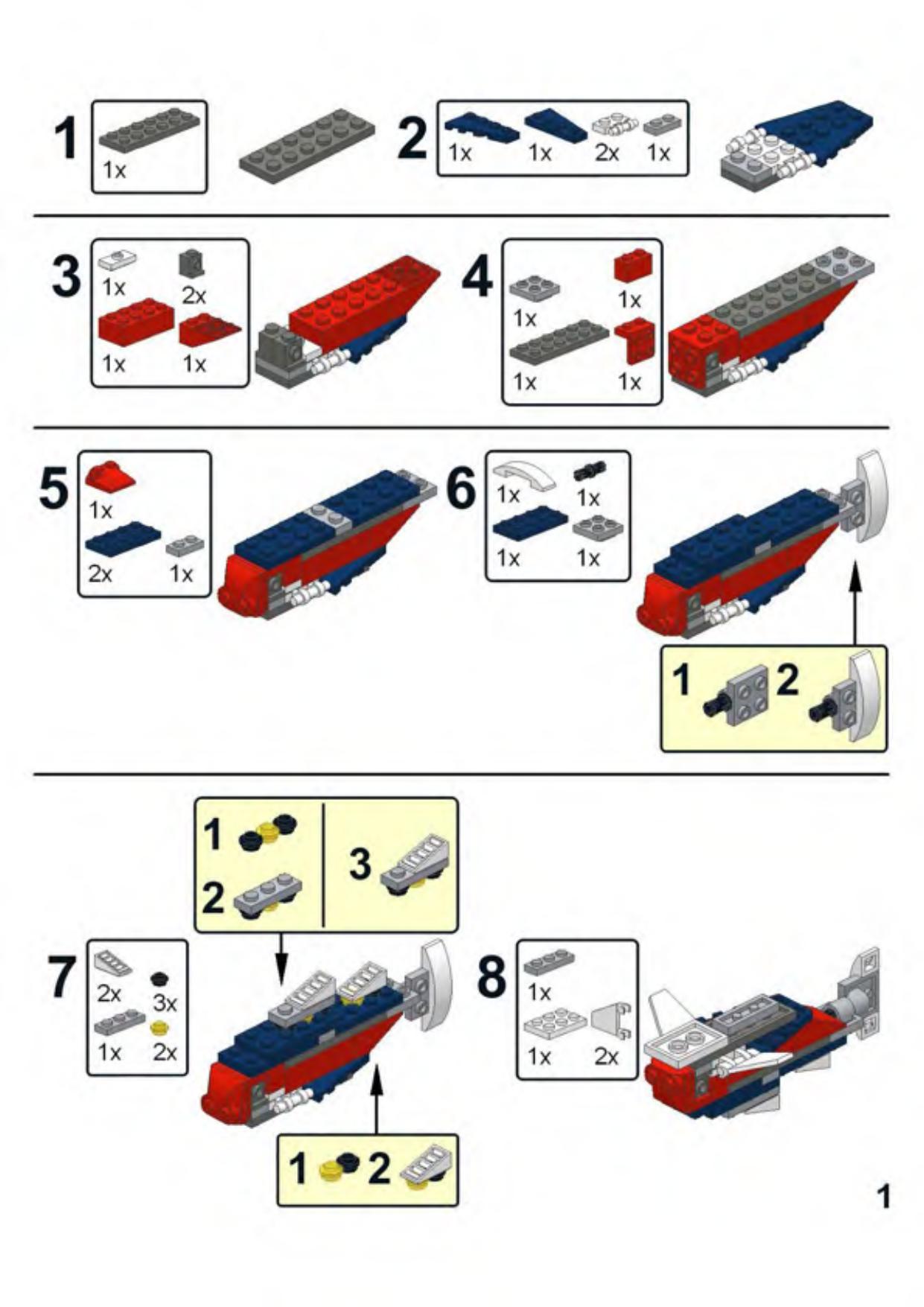 1
1x

2
1x 1x 2x 1x

3
1x 2x
1x 1x

4
1x 1x
1x 1x

5
1x
2x 1x

6
1x 1x
1x 1x

1 2

1
2
3

7
2x 3x
1x 2x

1 2

8
1x
1x 2x

1