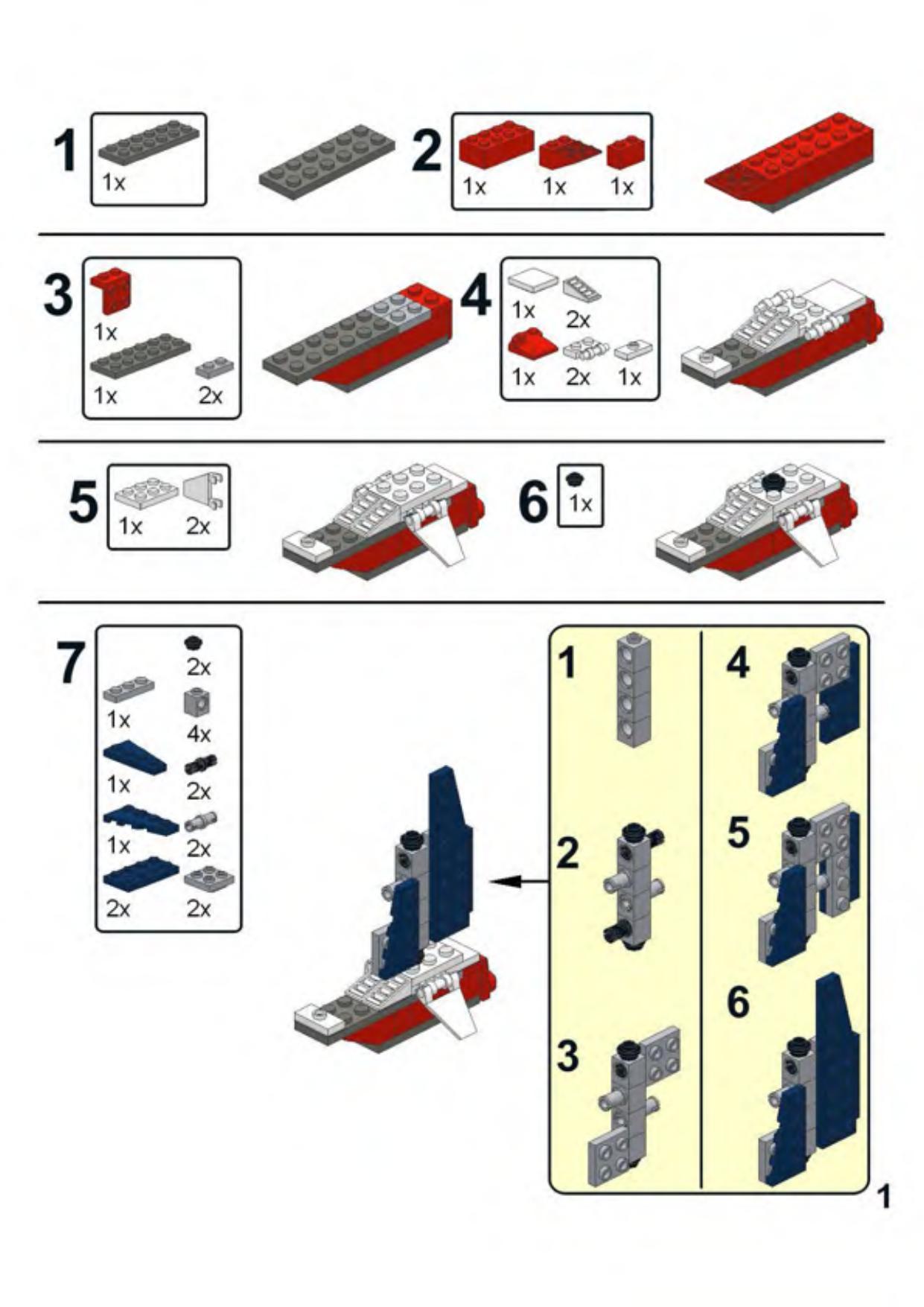 1
1x

2
1x 1x 1x

3
1x
1x 2x

4
1x 2x
1x 2x 1x

5
1x 2x

6
1x

7
2x
1x 4x
1x 2x
1x 2x
2x 2x

1
2
3
4
5
6

1