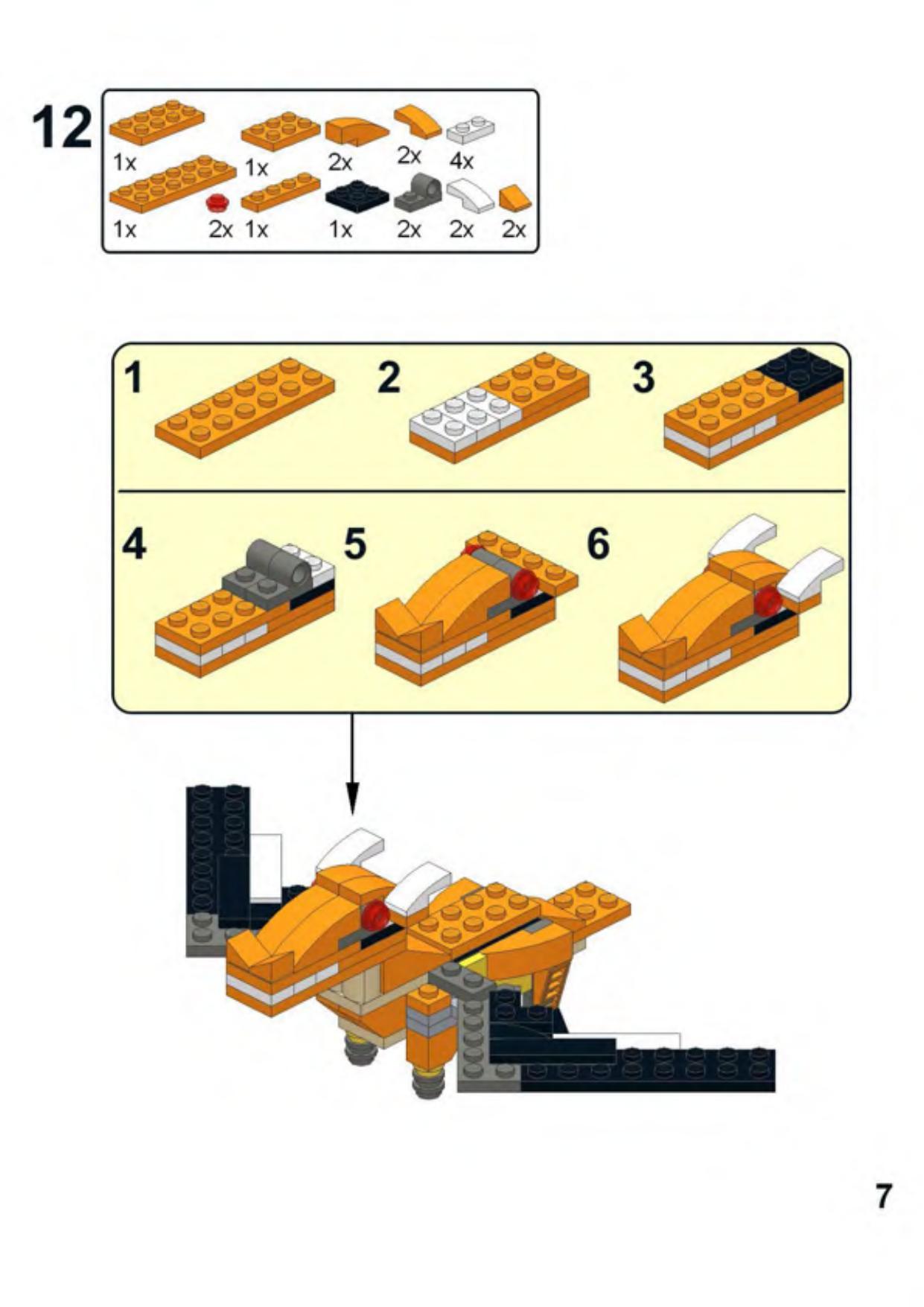 12

1x 1x 2x 2x 4x

1x 2x 1x 1x 2x 2x 2x

1 2 3

4 5 6

7