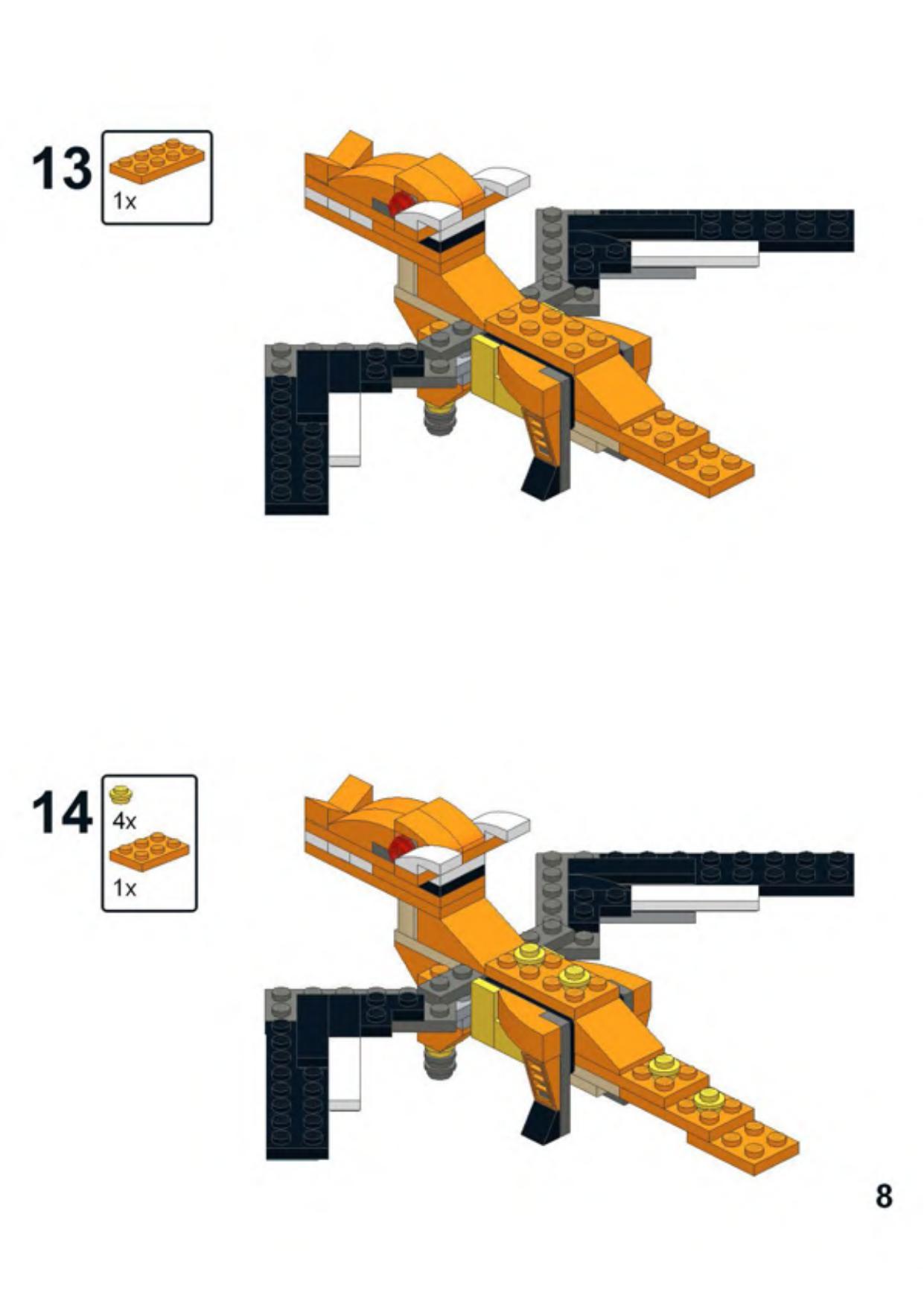 13

1x

14

4x

1x

8