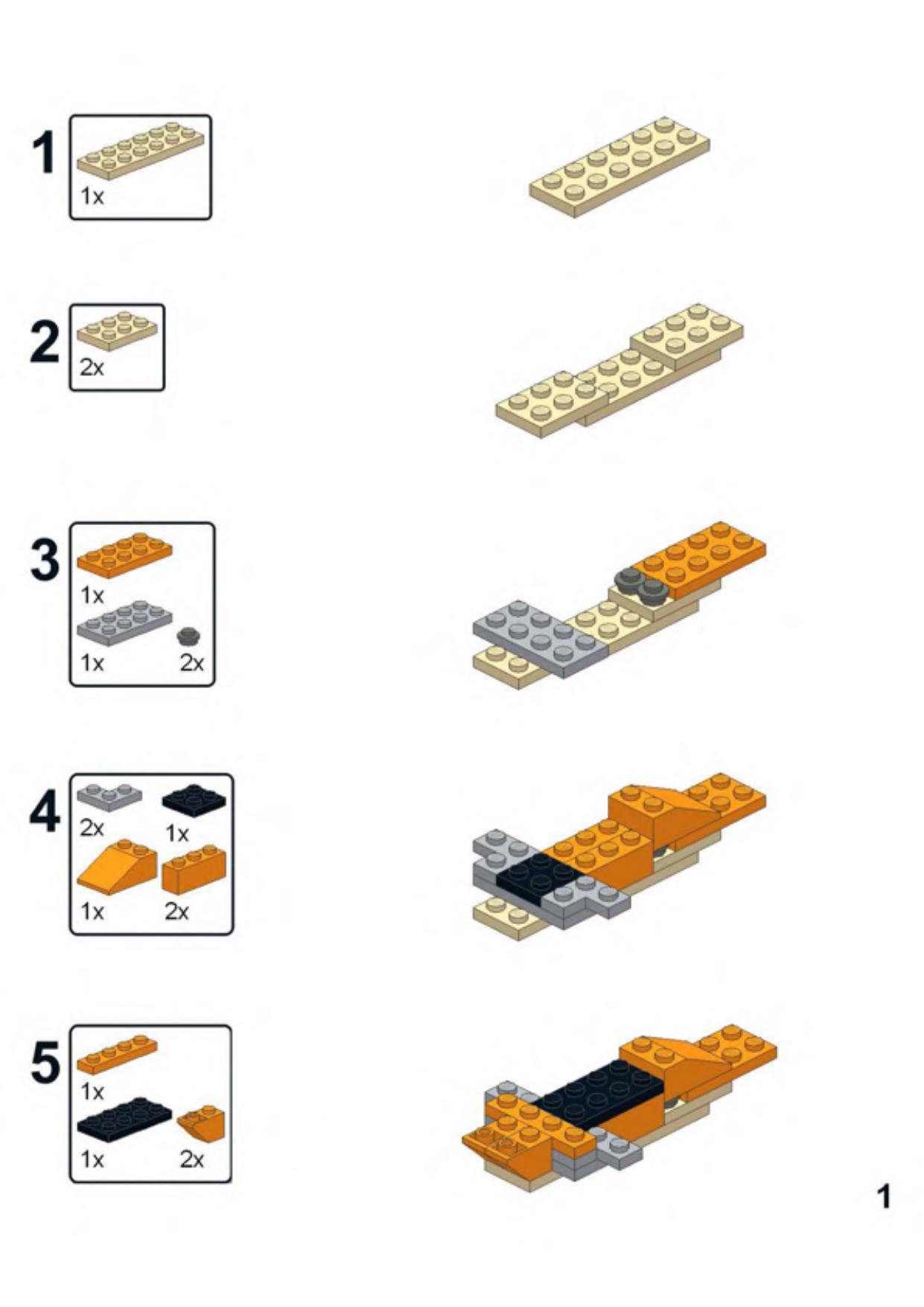 1
1x

2
2x

3
1x
1x 2x

4
2x 1x
1x 2x

5
1x
1x 2x

1