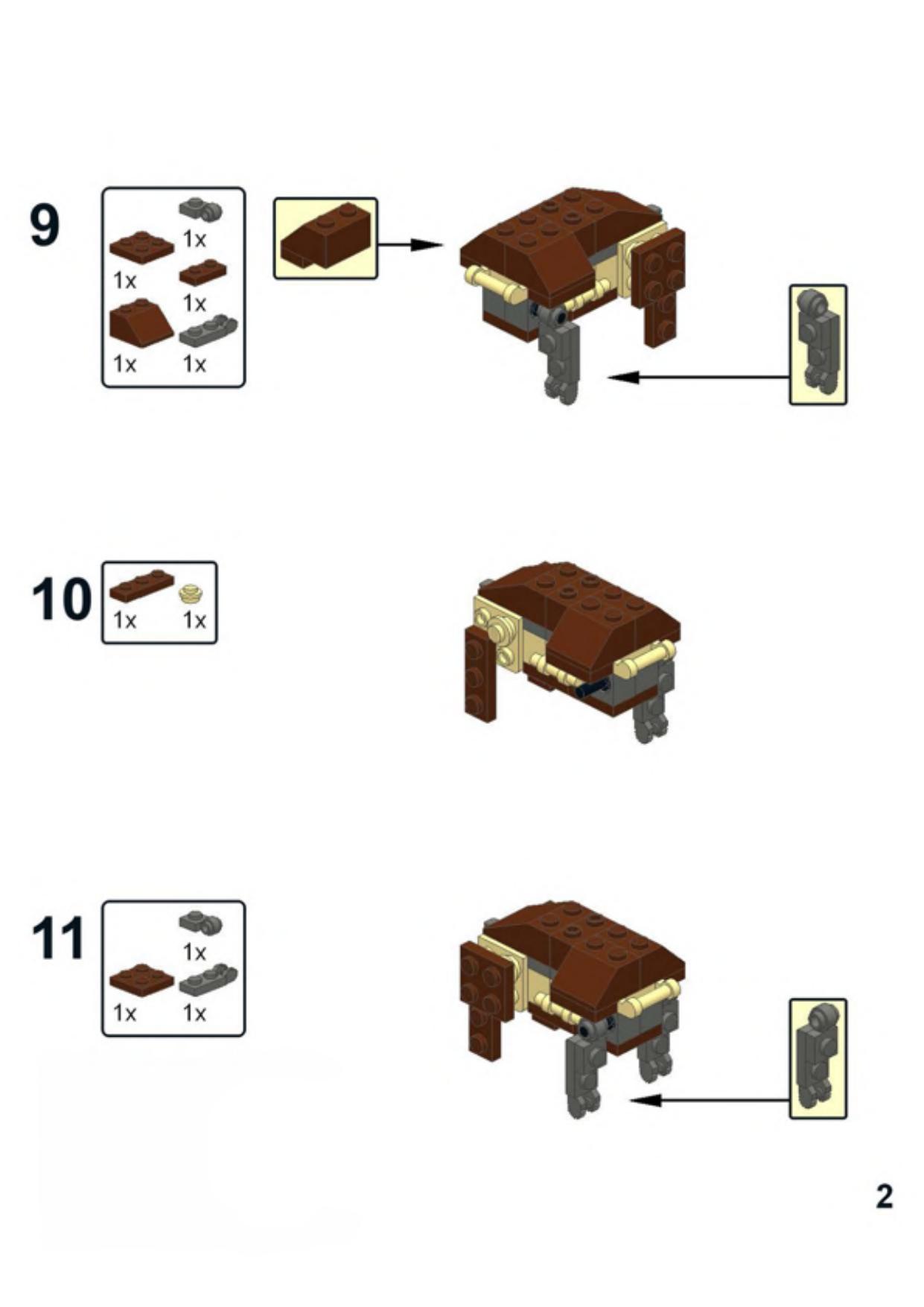 9

1x

1x

1x

1x

1x

10

1x 1x

11

1x

1x 1x

2