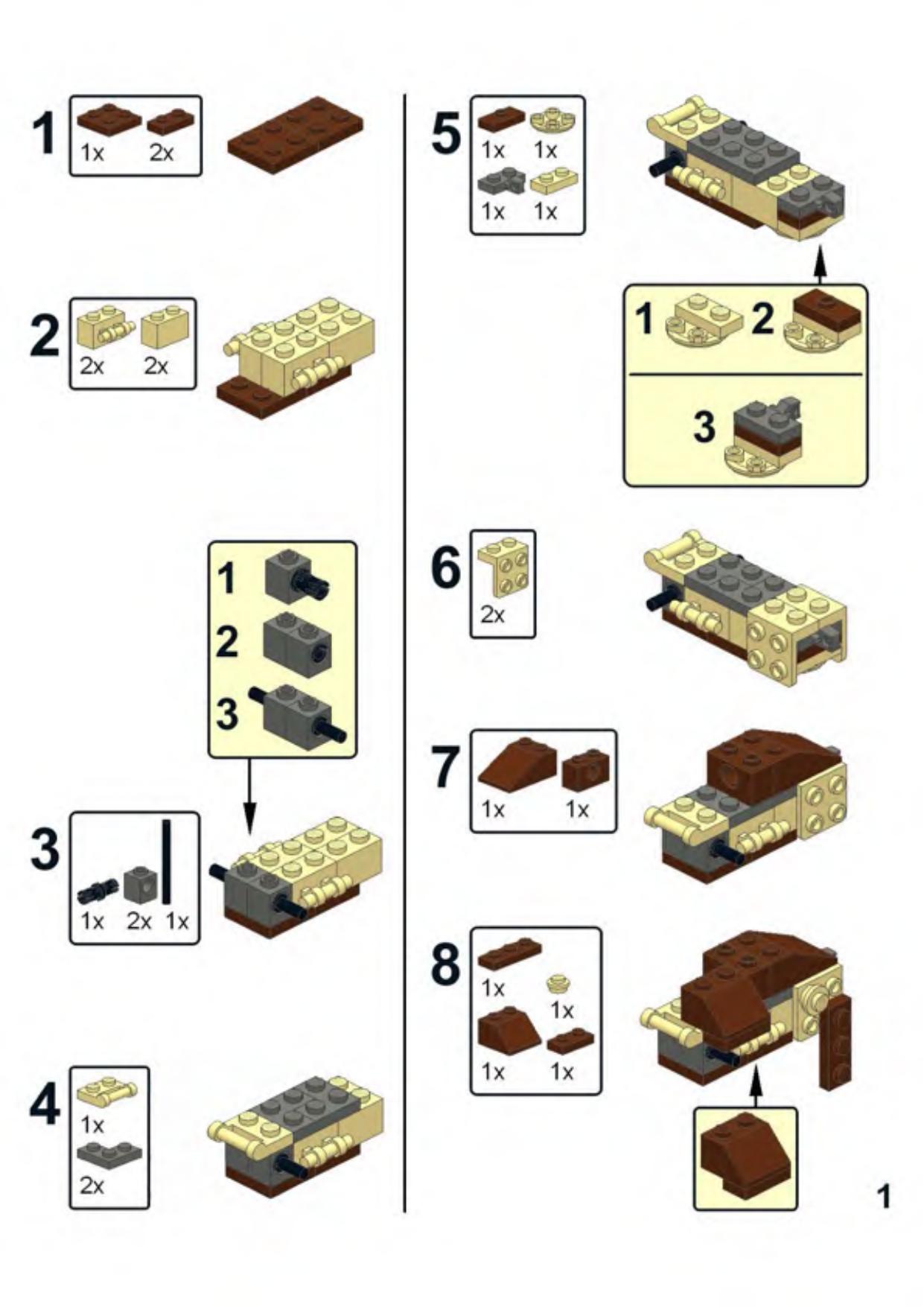 1
1x 2x

2
2x 2x

1
2
3

3
1x 2x 1x

4
1x
2x

5
1x 1x
1x 1x

1 2
3

6
2x

7
1x 1x

8
1x
1x
1x 1x

1