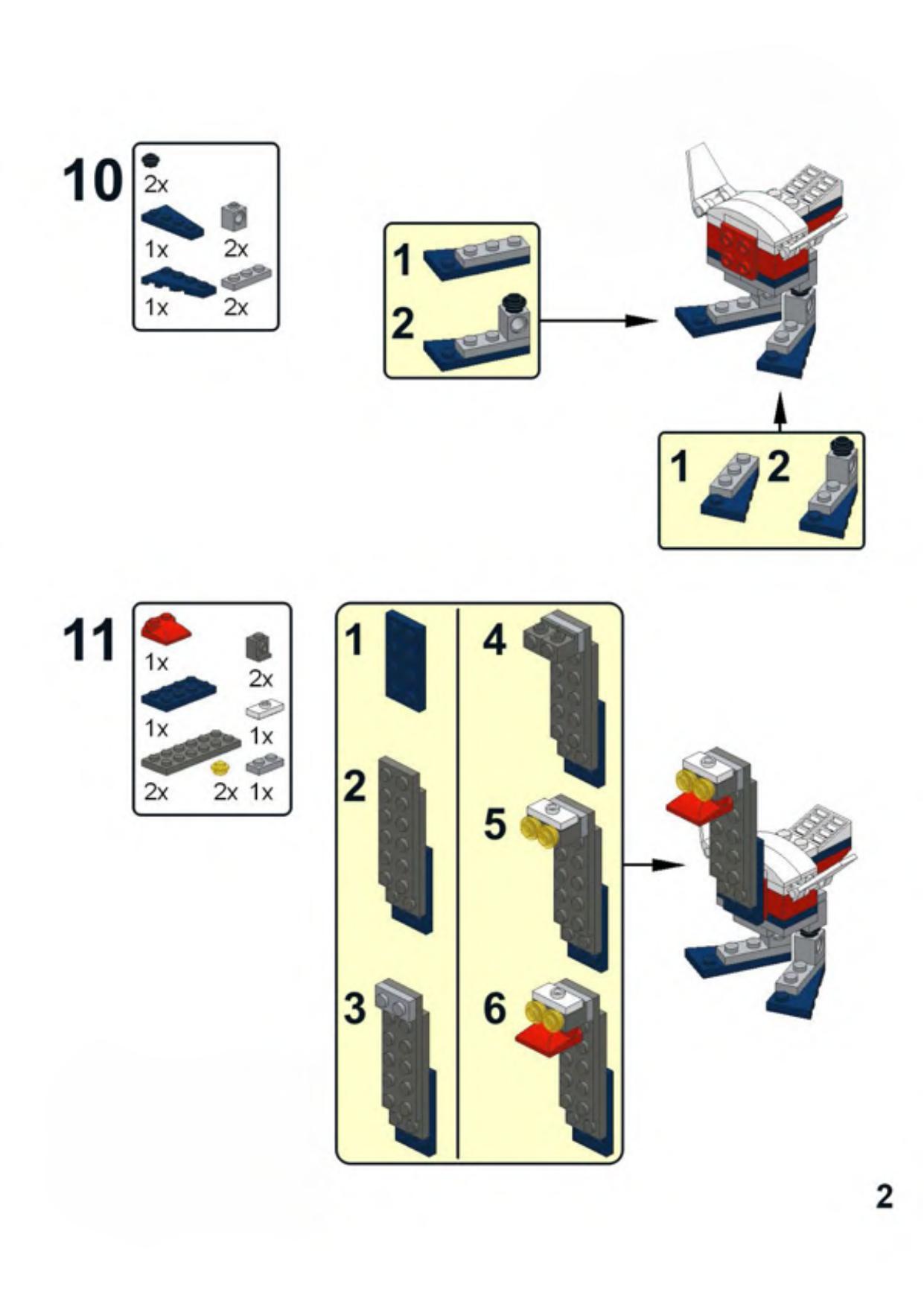 10

2x

1x 2x

1x 2x

1

2

1 2

11

1x

2x

1x

1x

2x 2x 1x

1

2

3

4

5

6

2