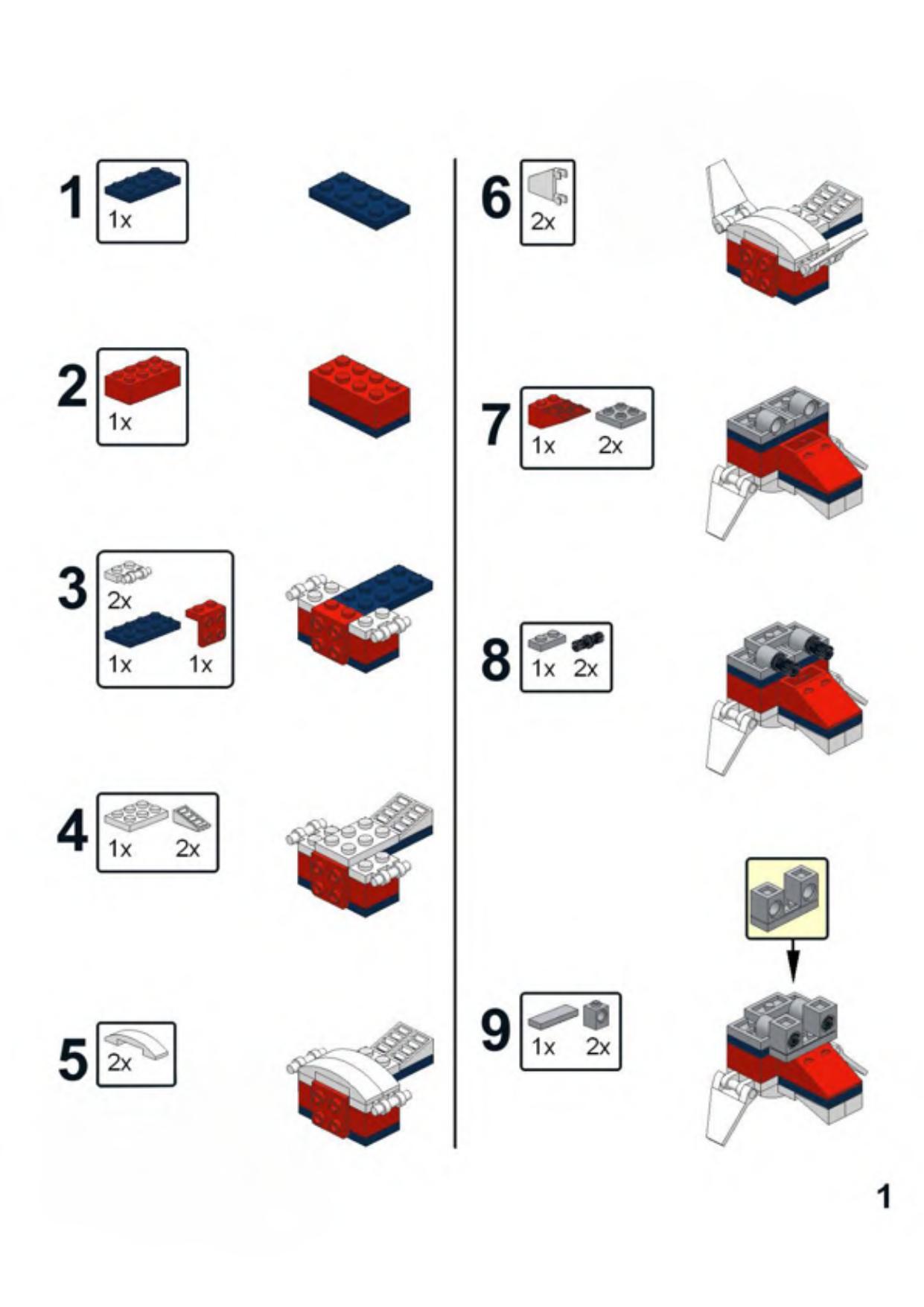 1
1x

2
1x

3
2x
1x 1x

4
1x 2x

5
2x

6
2x

7
1x 2x

8
1x 2x

9
1x 2x

1