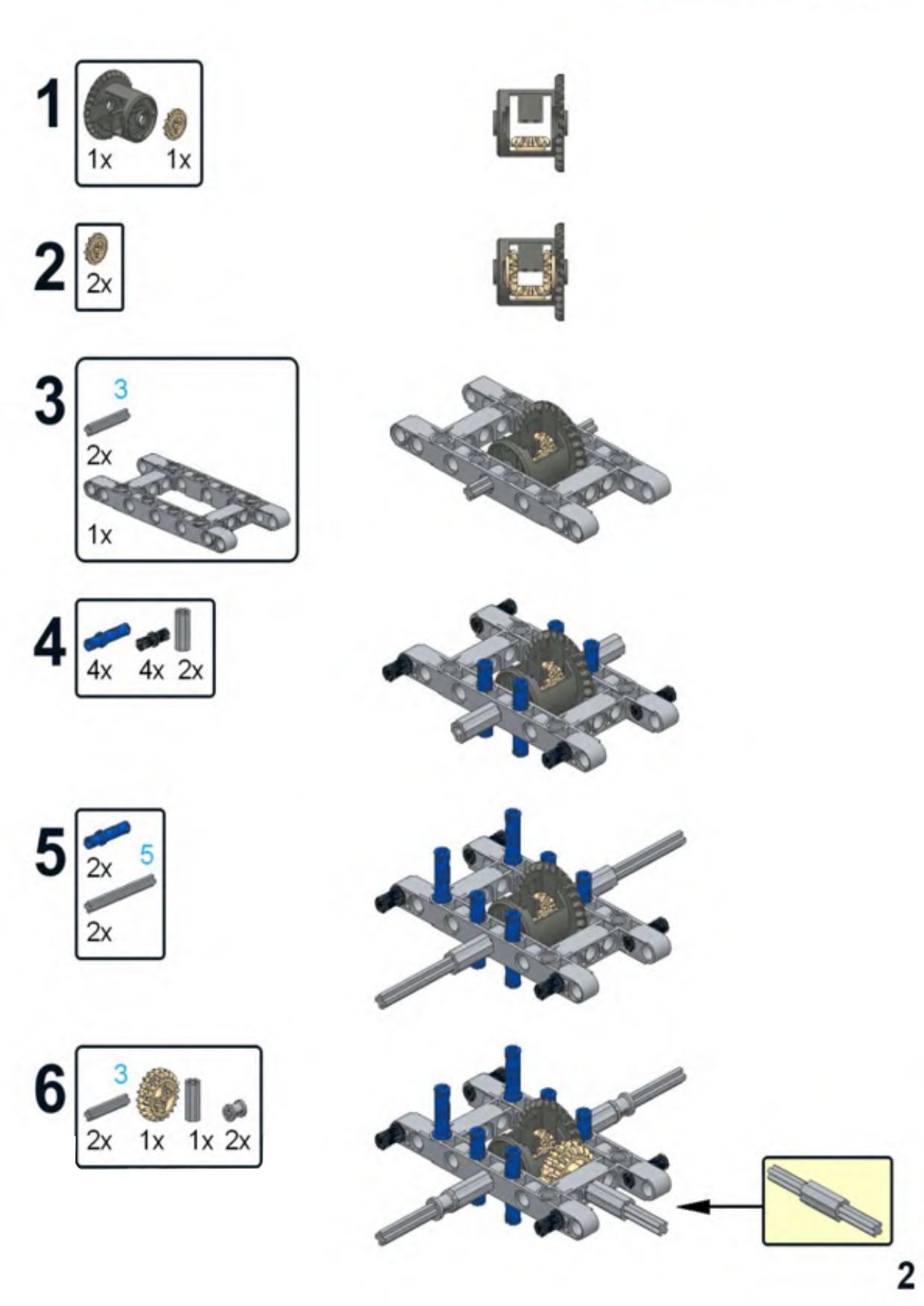 1
1x 1x

2
2x

3
3
2x
1x

4
4x 4x 2x

5
2x 5
2x

6
3
2x 1x 1x 2x

2